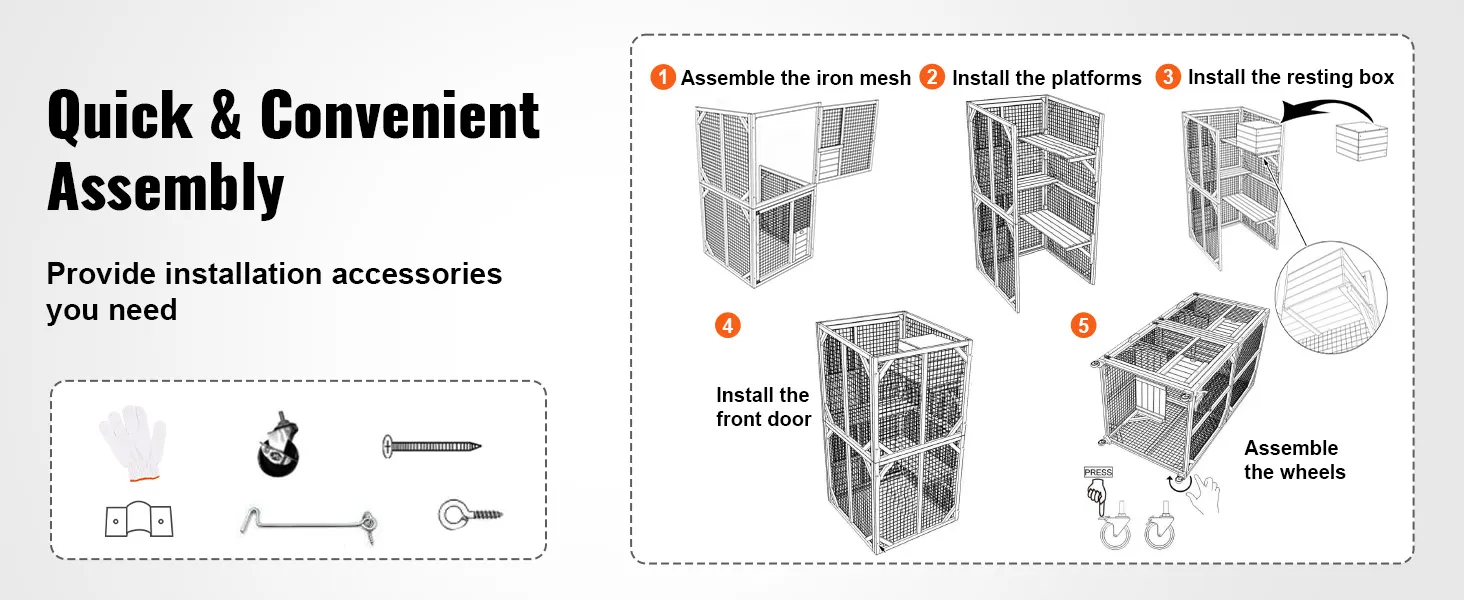 Quick & Convenient Assembly

Provide installation accessories you need

1 Assemble the iron mesh
2 Install the platforms
3 Install the resting box

4
Install the front door

5
Assemble the wheels

PRESS