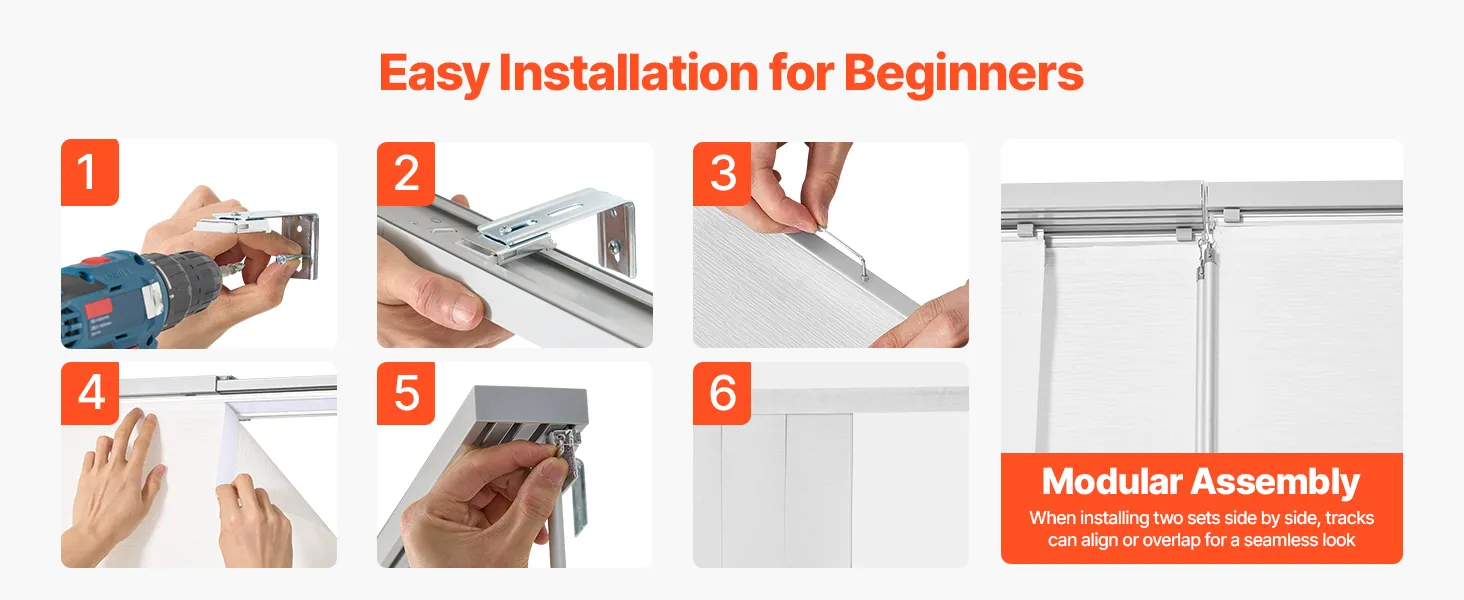 Easy Installation for Beginners

1

2

3

4

5

6

Modular Assembly

When installing two sets side by side, tracks can align or overlap for a seamless look