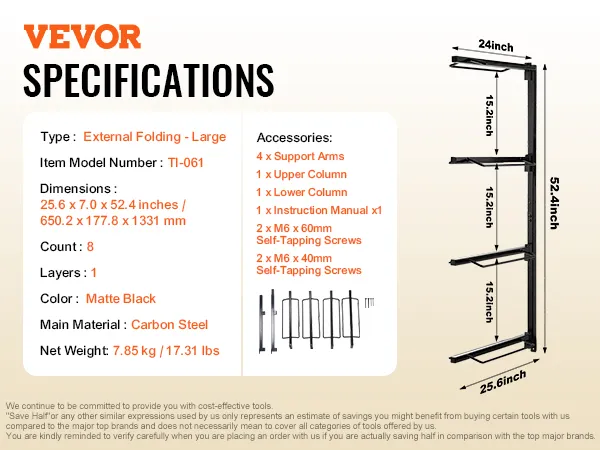 VEVOR
SPECIFICATIONS

Type : External Folding - Large
Item Model Number : TI-061
Dimensions :
25.6 x 7.0 x 52.4 inches /
650.2 x 177.8 x 1331 mm
Count : 8
Layers : 1
Color : Matte Black
Main Material : Carbon Steel
Net Weight: 7.85 kg / 17.31 lbs

Accessories:
4 x Support Arms
1 x Upper Column
1 x Lower Column
1 x Instruction Manual x1
2 x M6 x 60mm
Self-Tapping Screws
2 x M6 x 40mm
Self-Tapping Screws

24inch
15.2inch
15.2inch
15.2inch
52.4inch
25.6inch

We continue to be committed to provide you with cost-effective tools.
"Save Half"or any other similar expressions used by us only represents an estimate of savings you might benefit from buying certain tools with us compared to the major top brands and does not necessarily mean to cover all categories of tools offered by us.
You are kindly reminded to verify carefully when you are placing an order with us if you are actually saving half in comparison with the top major brands.