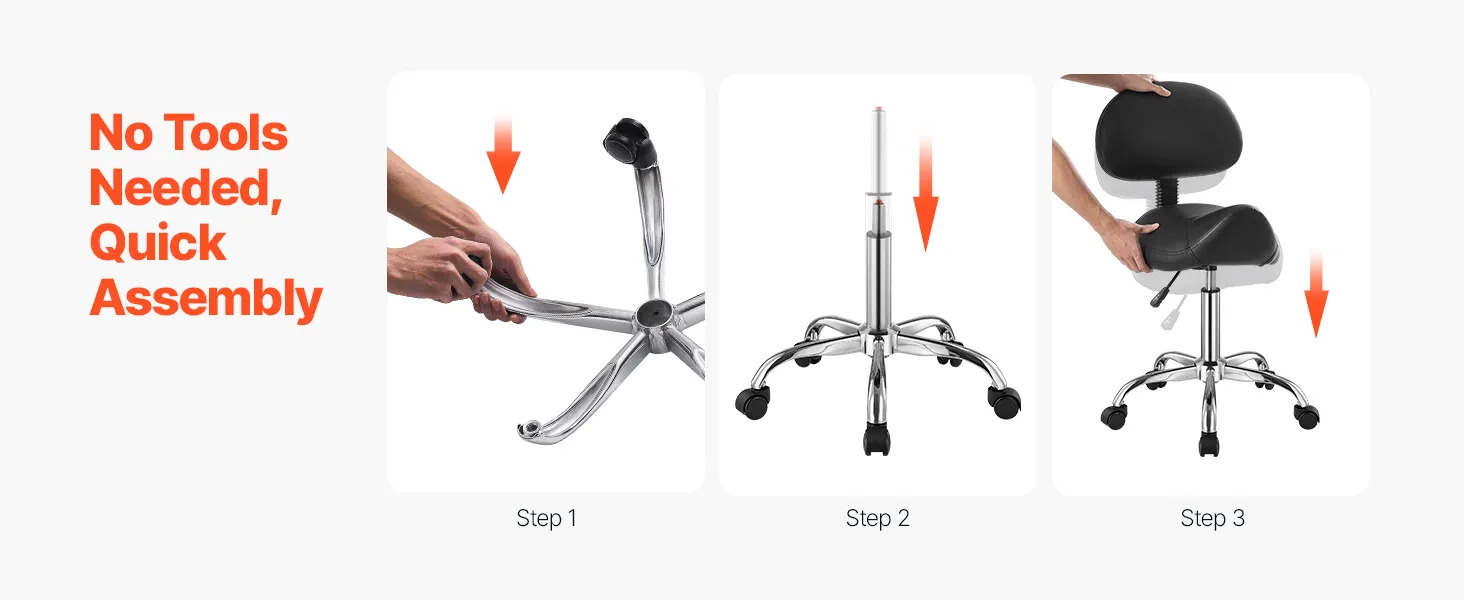 No Tools Needed, Quick Assembly

Step 1

Step 2

Step 3