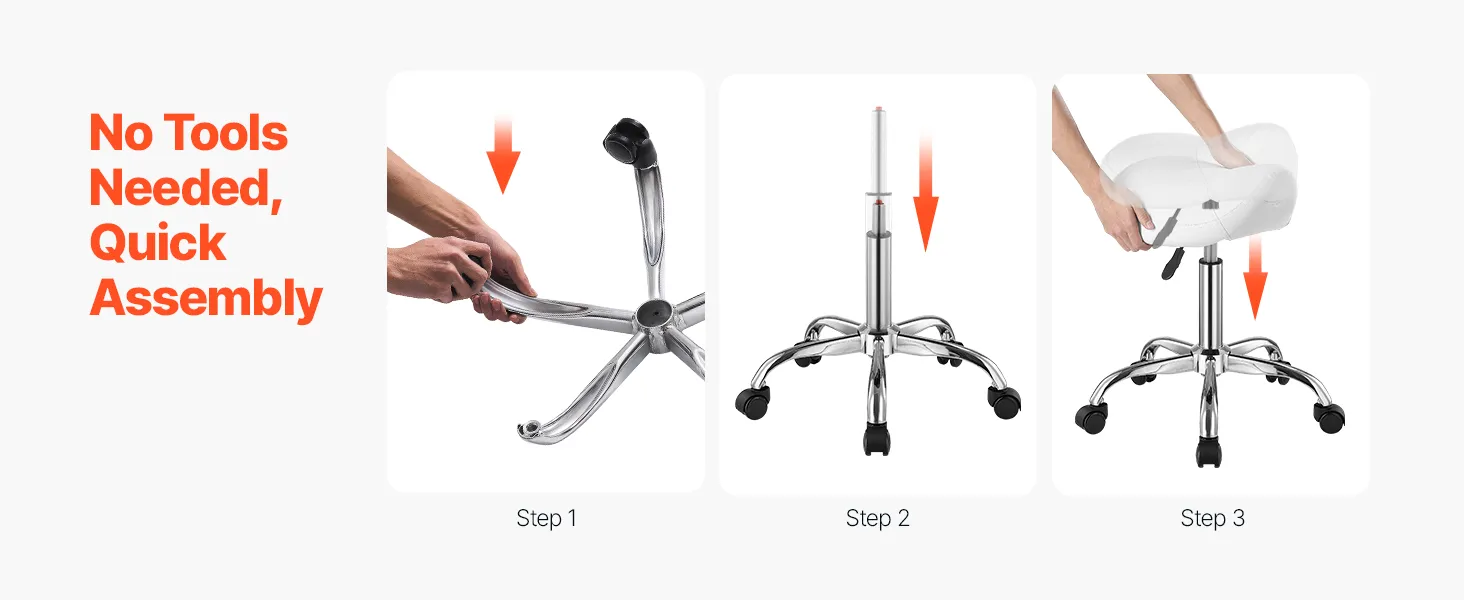 No Tools Needed, Quick Assembly

Step 1

Step 2

Step 3