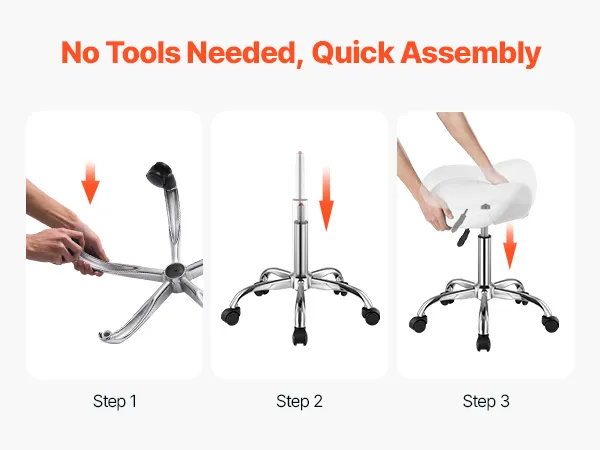 No Tools Needed, Quick Assembly

Step 1

Step 2

Step 3