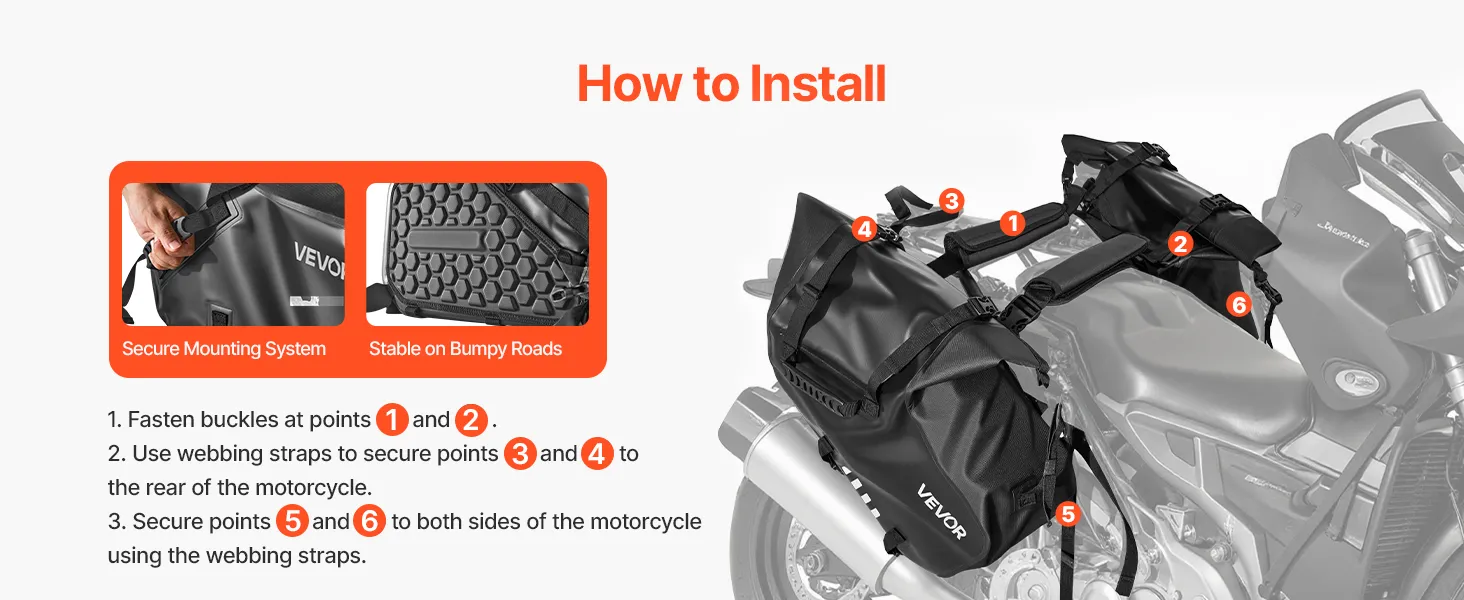 How to Install

VEVOR

Secure Mounting System

Stable on Bumpy Roads

1. Fasten buckles at points 1 and 2.
2. Use webbing straps to secure points 3 and 4 to the rear of the motorcycle.
3. Secure points 5 and 6 to both sides of the motorcycle using the webbing straps.

3
4
1
2
6
VEVOR
5