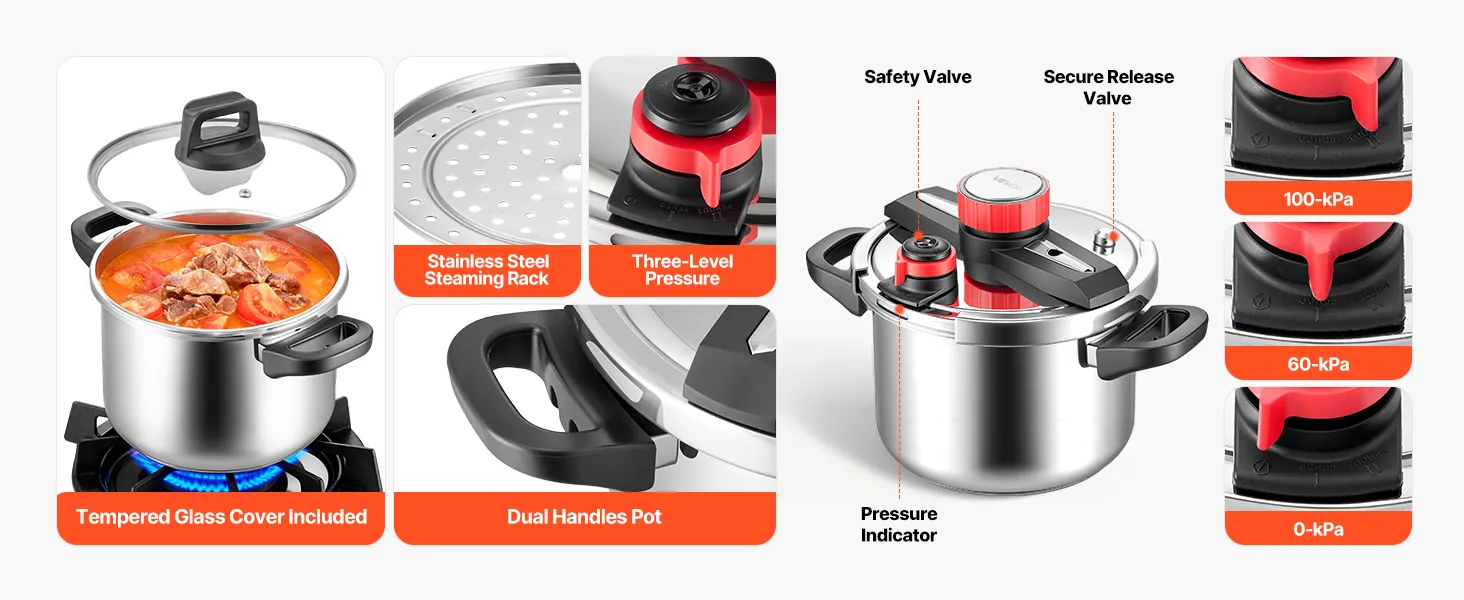 Tempered Glass Cover Included

Stainless Steel Steaming Rack

Three-Level Pressure

Dual Handles Pot

Safety Valve

Secure Release Valve

Pressure Indicator

100-kPa

60-kPa

0-kPa