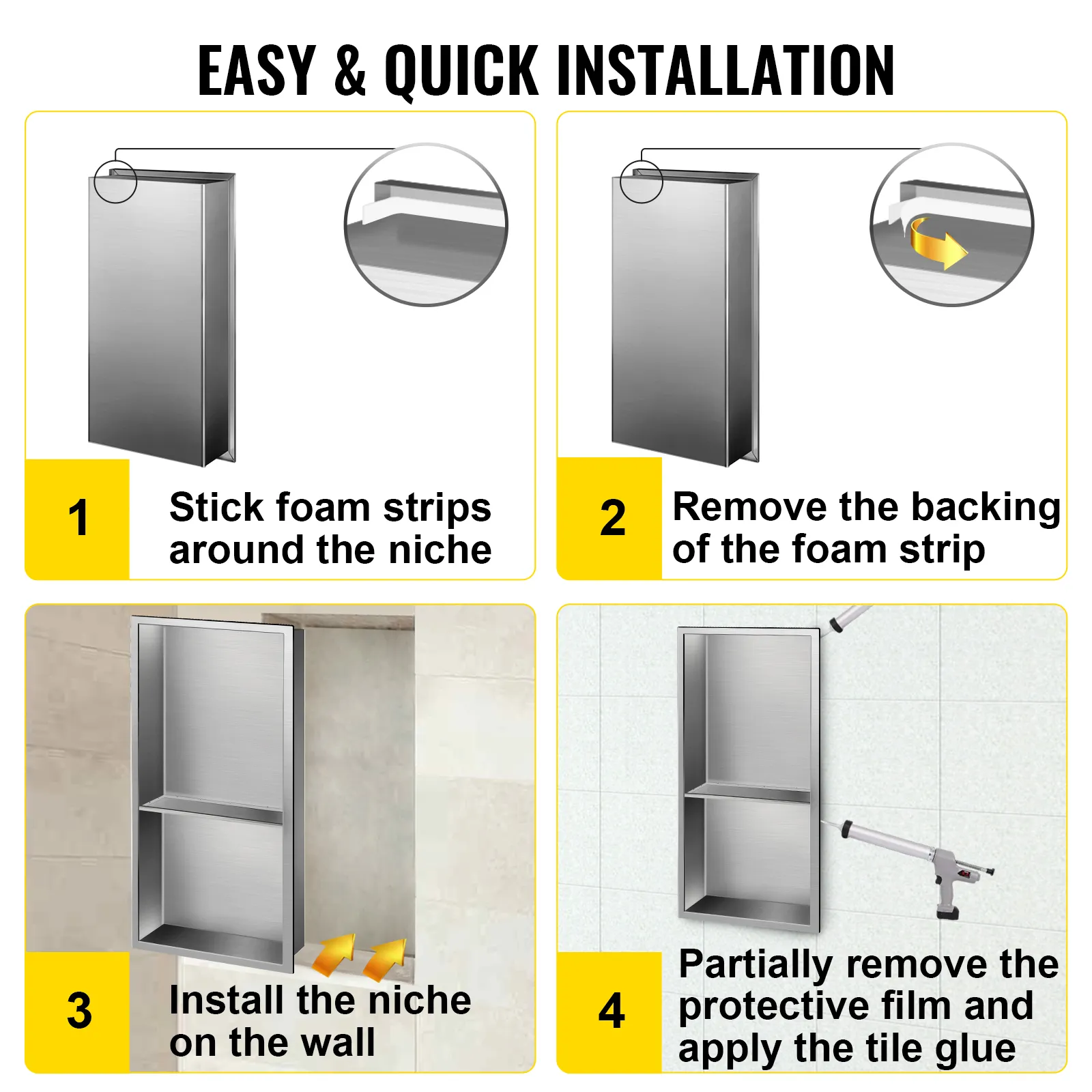 EASY & QUICK INSTALLATION

1
Stick foam strips around the niche

2
Remove the backing of the foam strip

3
Install the niche on the wall

4
Partially remove the protective film and apply the tile glue