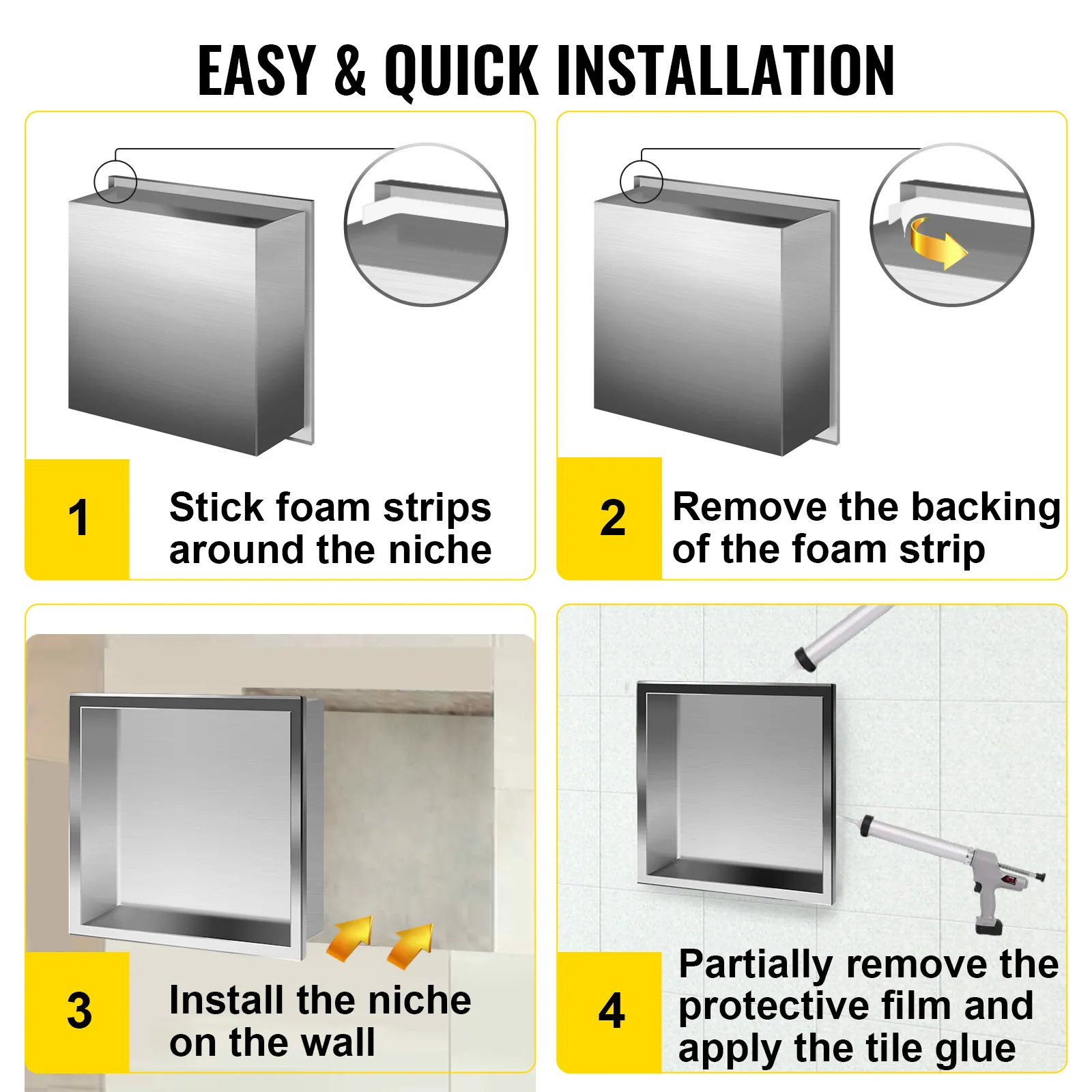 EASY & QUICK INSTALLATION

1

Stick foam strips around the niche

2

Remove the backing of the foam strip

3

Install the niche on the wall

4

Partially remove the protective film and apply the tile glue