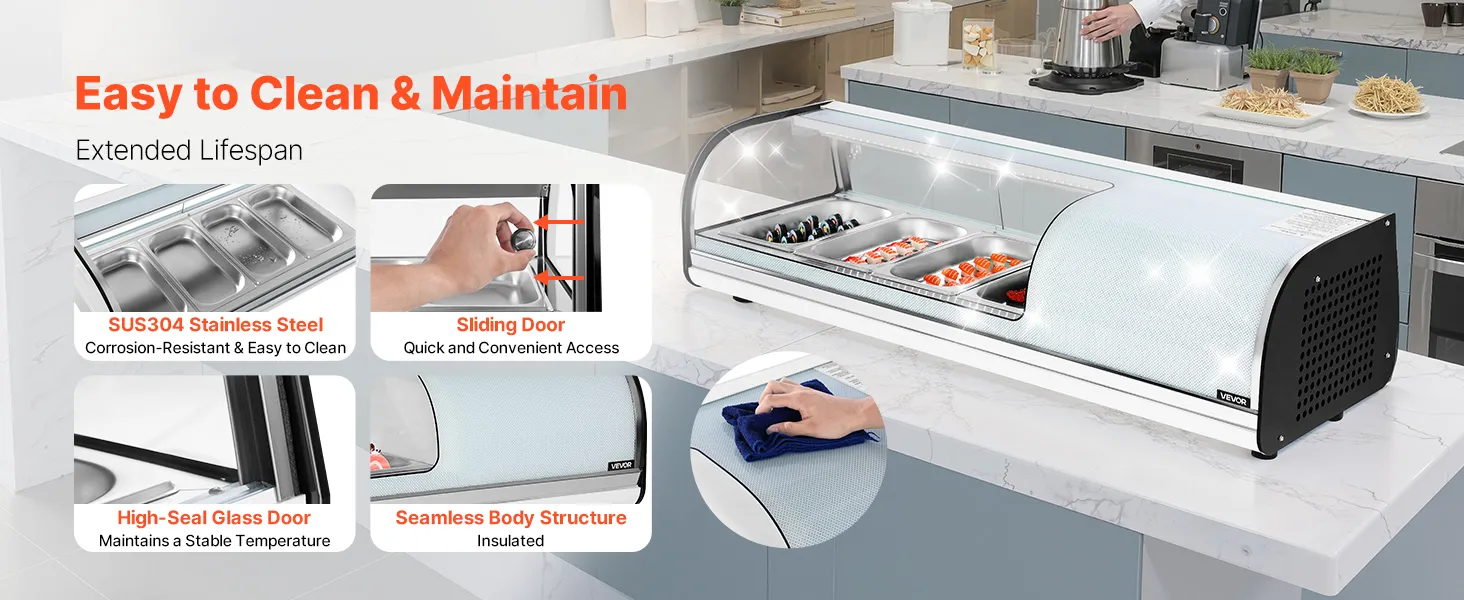 Easy to Clean & Maintain

Extended Lifespan

SUS304 Stainless Steel
Corrosion-Resistant & Easy to Clean

Sliding Door
Quick and Convenient Access

High-Seal Glass Door
Maintains a Stable Temperature

VEVOR

Seamless Body Structure
Insulated

VEVOR