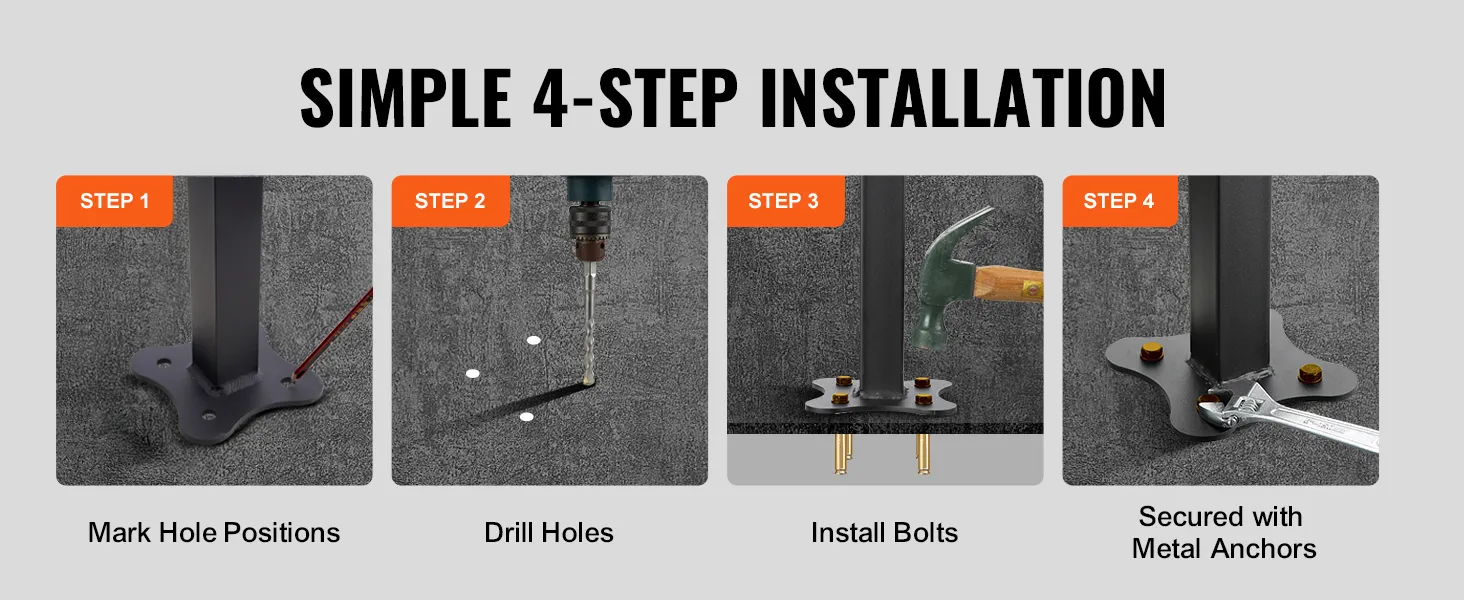 SIMPLE 4-STEP INSTALLATION

STEP 1

Mark Hole Positions

STEP 2

Drill Holes

STEP 3

Install Bolts

STEP 4

Secured with Metal Anchors