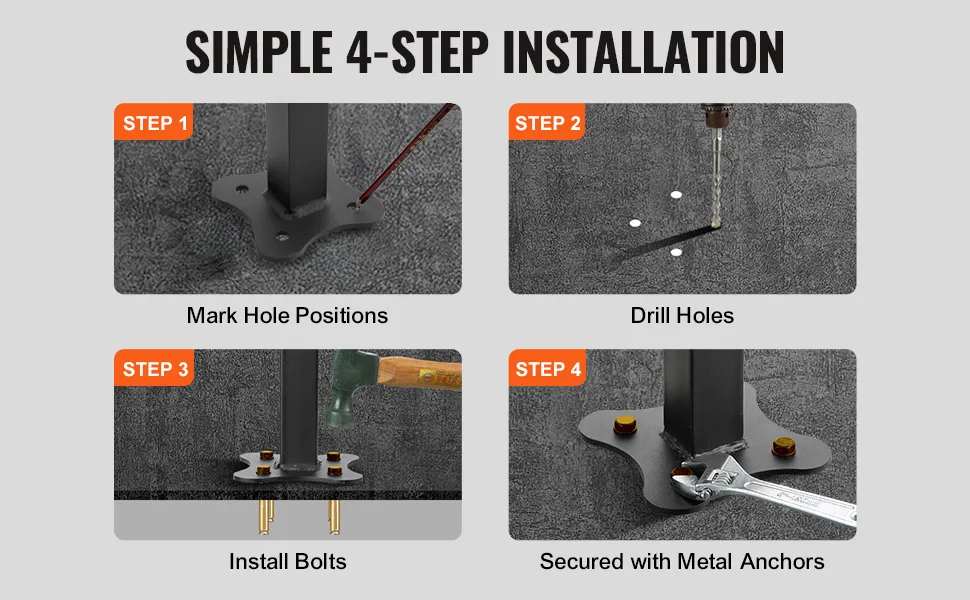 SIMPLE 4-STEP INSTALLATION

STEP 1

Mark Hole Positions

STEP 2

Drill Holes

STEP 3

Install Bolts

STEP 4

Secured with Metal Anchors