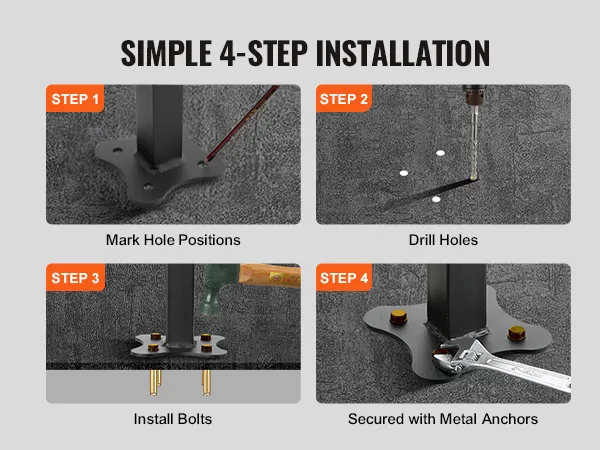 SIMPLE 4-STEP INSTALLATION

STEP 1
Mark Hole Positions

STEP 2
Drill Holes

STEP 3
Install Bolts

STEP 4
Secured with Metal Anchors