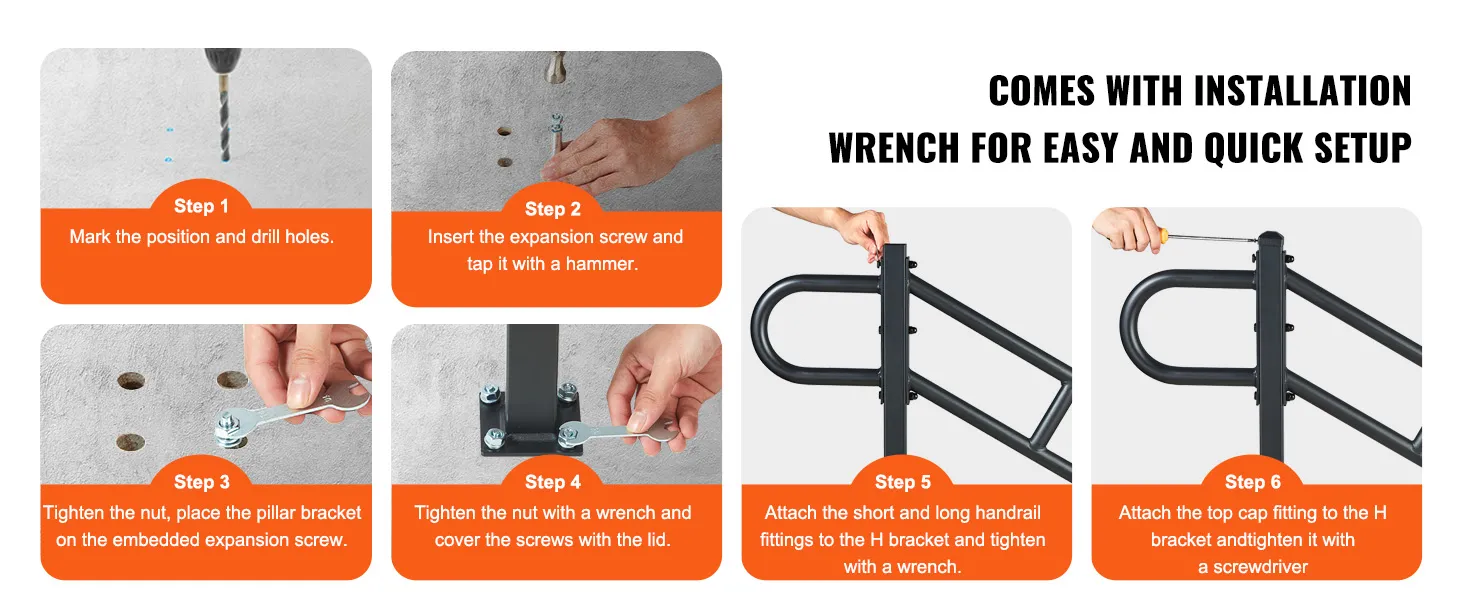 COMES WITH INSTALLATION WRENCH FOR EASY AND QUICK SETUP

Step 1
Mark the position and drill holes.

Step 2
Insert the expansion screw and tap it with a hammer.

Step 3
Tighten the nut, place the pillar bracket on the embedded expansion screw.

Step 4
Tighten the nut with a wrench and cover the screws with the lid.

Step 5
Attach the short and long handrail fittings to the H bracket and tighten with a wrench.

Step 6
Attach the top cap fitting to the H bracket andtighten it with a screwdriver