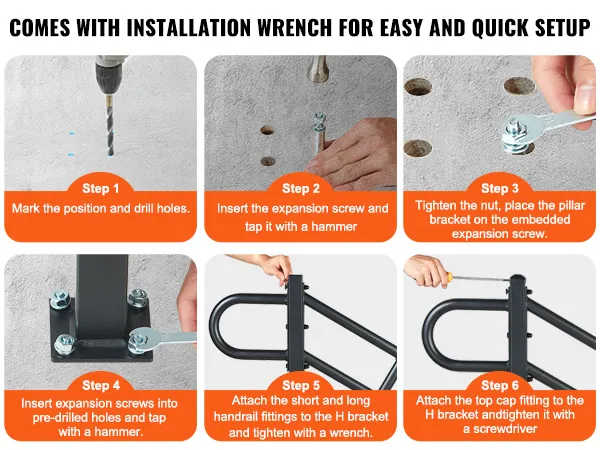 COMES WITH INSTALLATION WRENCH FOR EASY AND QUICK SETUP

Step 1
Mark the position and drill holes.

Step 2
Insert the expansion screw and tap it with a hammer

Step 3
Tighten the nut, place the pillar bracket on the embedded expansion screw.

Step 4
Insert expansion screws into pre-drilled holes and tap with a hammer.

Step 5
Attach the short and long handrail fittings to the H bracket and tighten with a wrench.

Step 6
Attach the top cap fitting to the H bracket andtighten it with a screwdriver