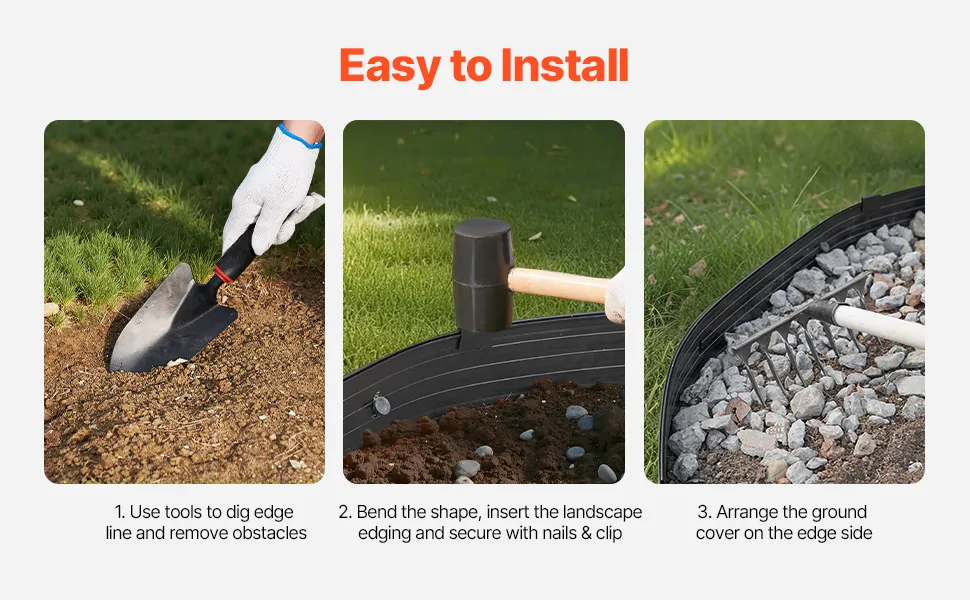 Easy to Install

1. Use tools to dig edge line and remove obstacles

2. Bend the shape, insert the landscape edging and secure with nails & clip

3. Arrange the ground cover on the edge side