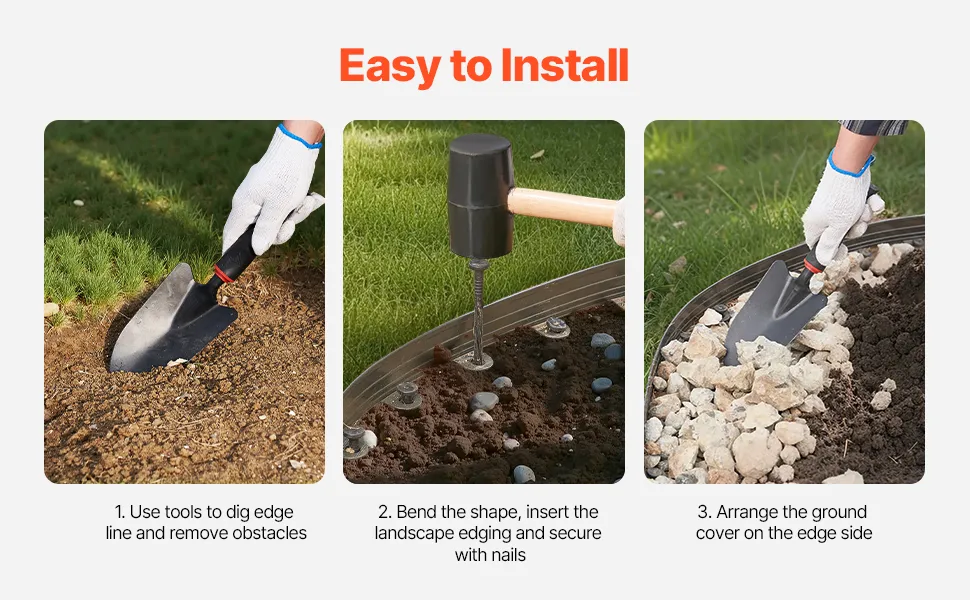 Easy to Install

1. Use tools to dig edge line and remove obstacles

2. Bend the shape, insert the landscape edging and secure with nails

3. Arrange the ground cover on the edge side