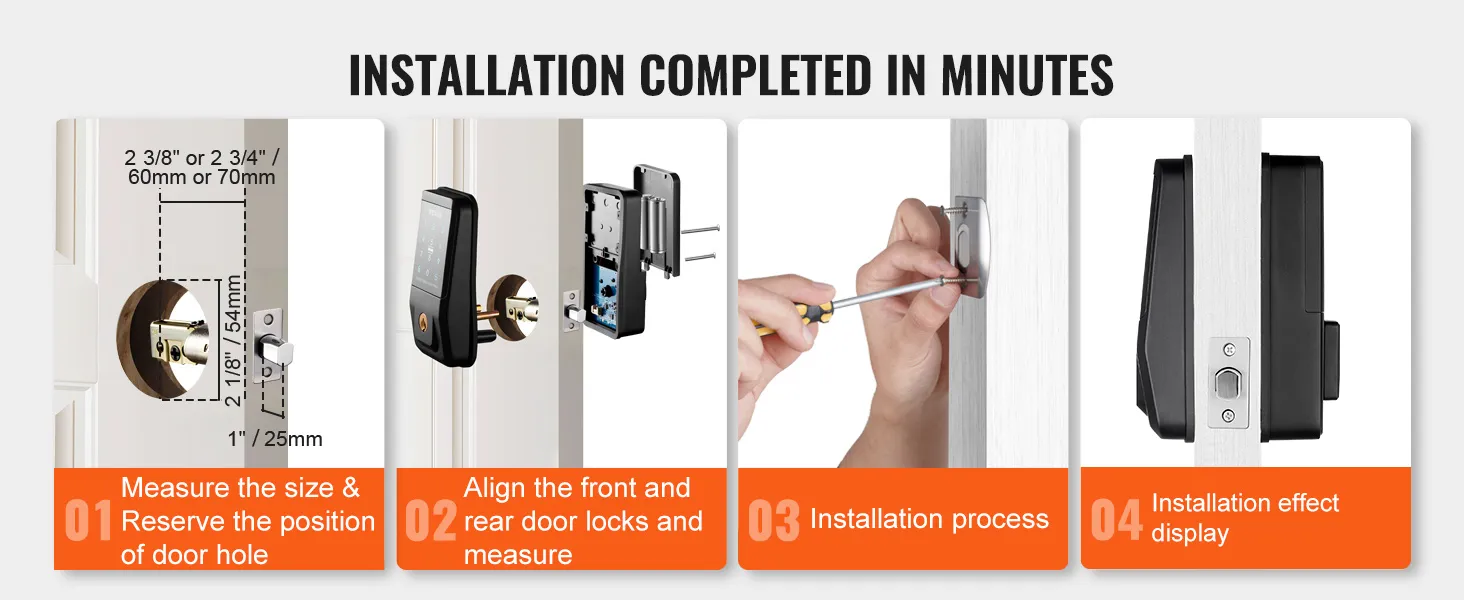 INSTALLATION COMPLETED IN MINUTES

2 3/8" or 2 3/4" / 60mm or 70mm

2 1/8" / 54mm

1" / 25mm

01 Measure the size & Reserve the position of door hole

02 Align the front and rear door locks and measure

03 Installation process

04 Installation effect display