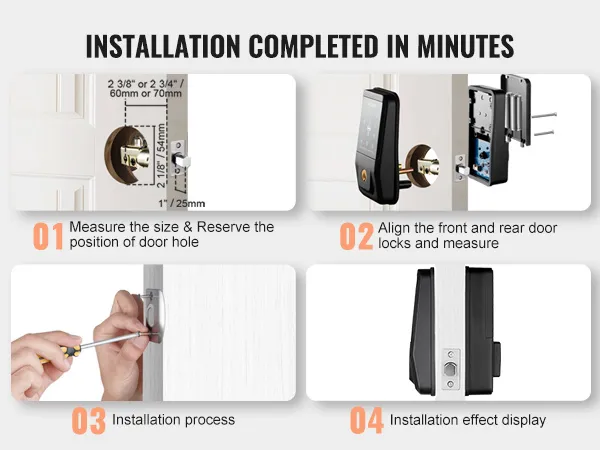 INSTALLATION COMPLETED IN MINUTES

2 3/8" or 2 3/4" / 60mm or 70mm

2 1/8" / 54mm

1" / 25mm

01 Measure the size & Reserve the position of door hole

02 Align the front and rear door locks and measure

03 Installation process

04 Installation effect display