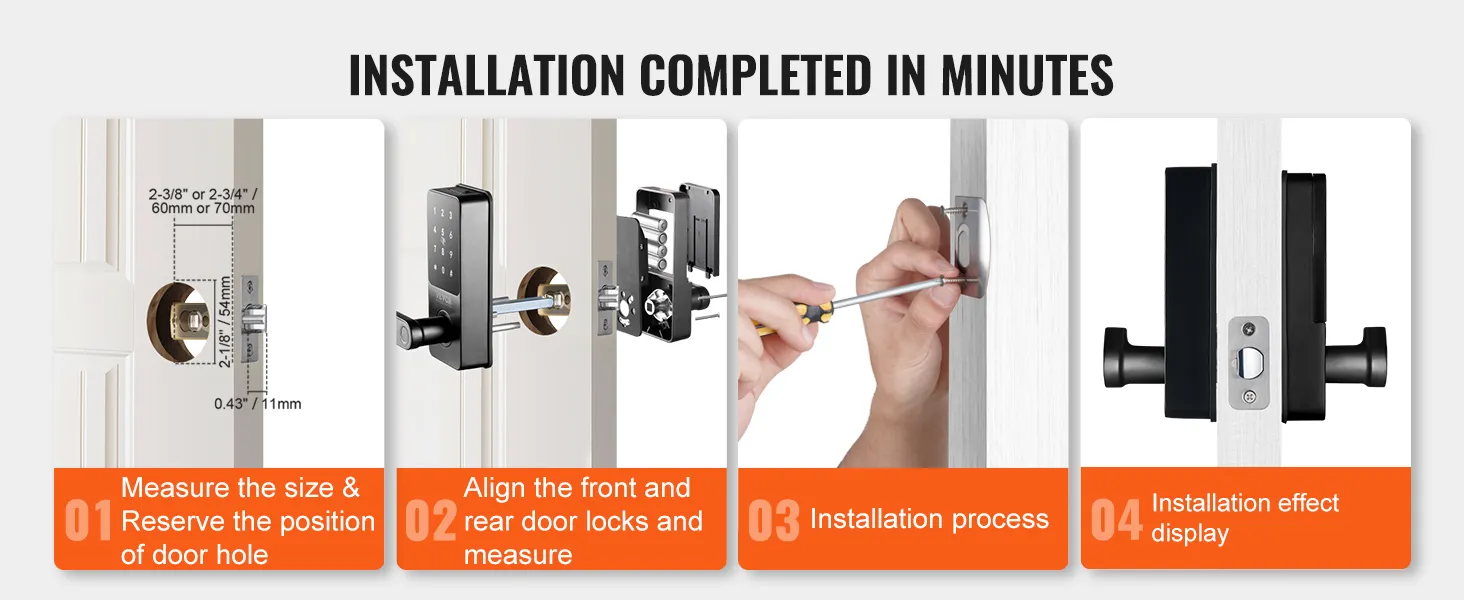 INSTALLATION COMPLETED IN MINUTES

2-3/8" or 2-3/4" / 60mm or 70mm

2-1/8" / 54mm

0.43" / 11mm

01 Measure the size & Reserve the position of door hole

02 Align the front and rear door locks and measure

03 Installation process

04 Installation effect display