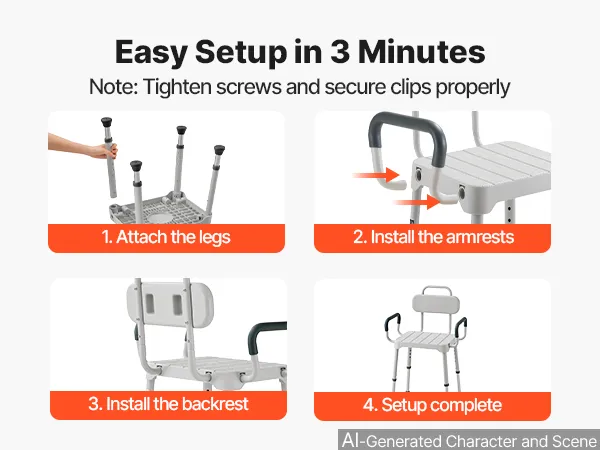 Easy Setup in 3 Minutes

Note: Tighten screws and secure clips properly

1. Attach the legs

2. Install the armrests

3. Install the backrest

4. Setup complete

AI-Generated Character and Scene