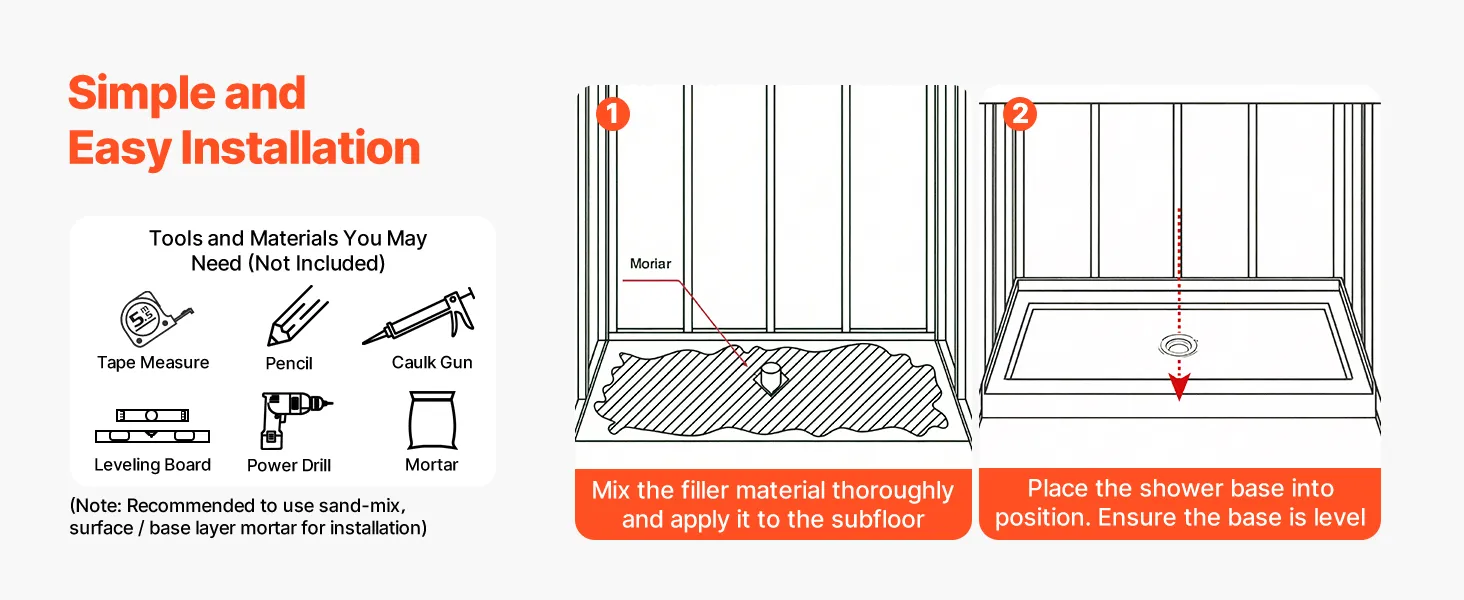 Simple and Easy Installation

Tools and Materials You May Need (Not Included)

5m

Tape Measure

Pencil

Caulk Gun

Leveling Board

Power Drill

Mortar

(Note: Recommended to use sand-mix, surface / base layer mortar for installation)

1

Moriar

Mix the filler material thoroughly and apply it to the subfloor

2

Place the shower base into position. Ensure the base is level