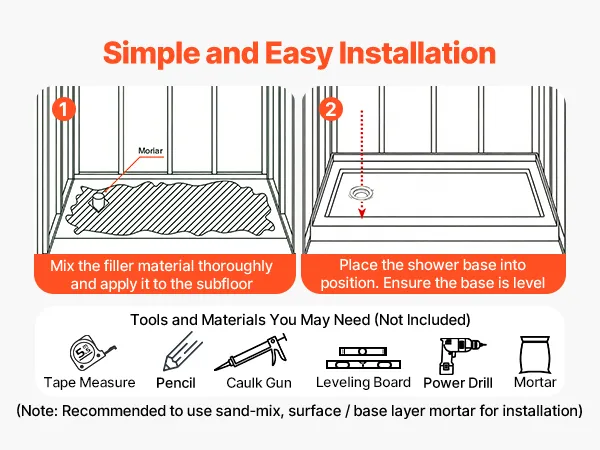 Simple and Easy Installation

1

Mortar

Mix the filler material thoroughly and apply it to the subfloor

2

Place the shower base into position. Ensure the base is level

Tools and Materials You May Need (Not Included)

Tape Measure

Pencil

Caulk Gun

Leveling Board

Power Drill

Mortar

(Note: Recommended to use sand-mix, surface / base layer mortar for installation)