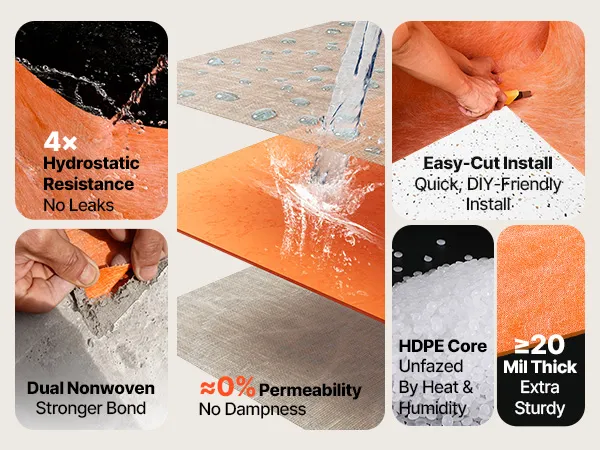 4×
Hydrostatic Resistance
No Leaks

Dual Nonwoven
Stronger Bond

≈0% Permeability
No Dampness

Easy-Cut Install
Quick, DIY-Friendly Install

HDPE Core
Unfazed By Heat & Humidity

≥20
Mil Thick
Extra Sturdy