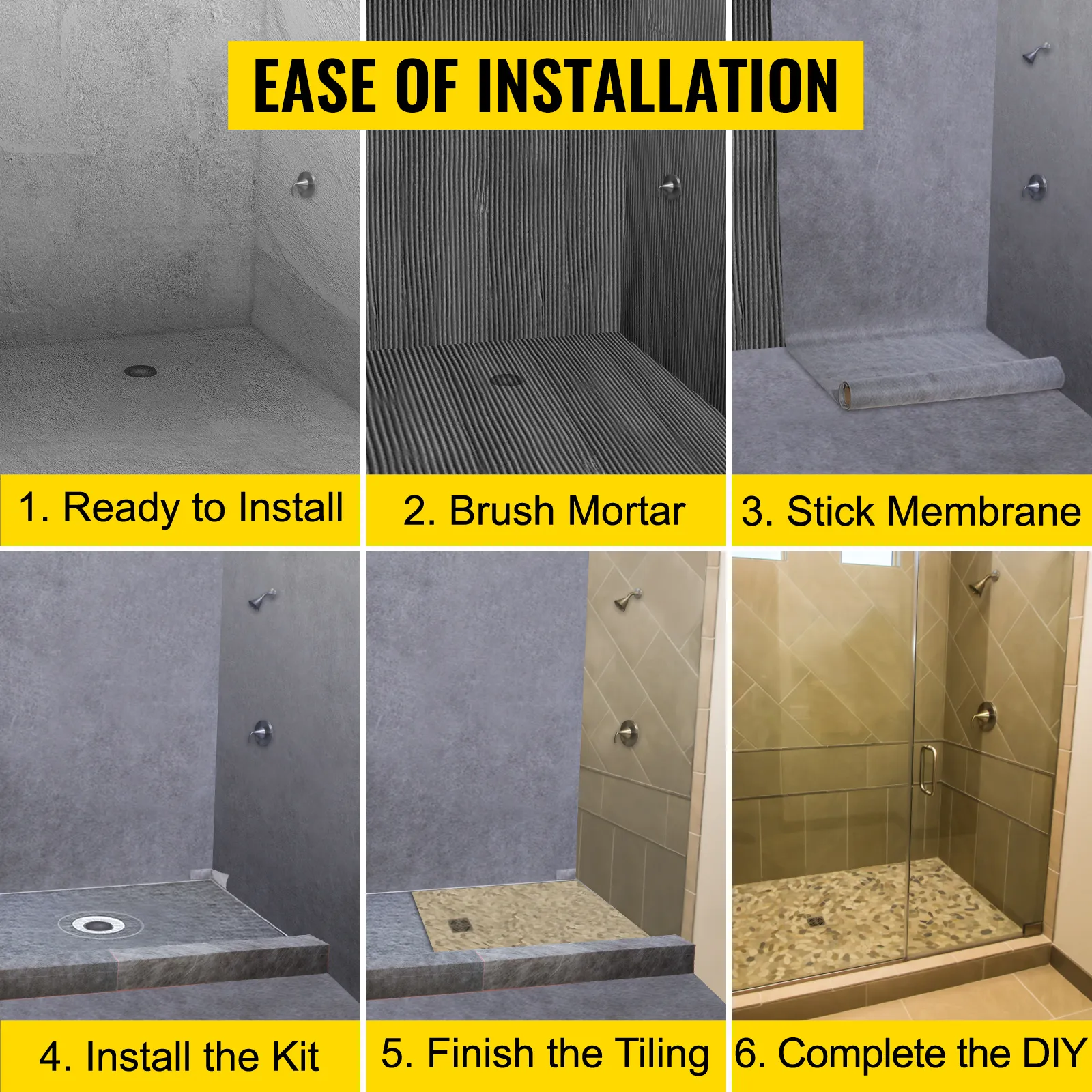 EASE OF INSTALLATION

1. Ready to Install

2. Brush Mortar

3. Stick Membrane

4. Install the Kit

5. Finish the Tiling

6. Complete the DIY