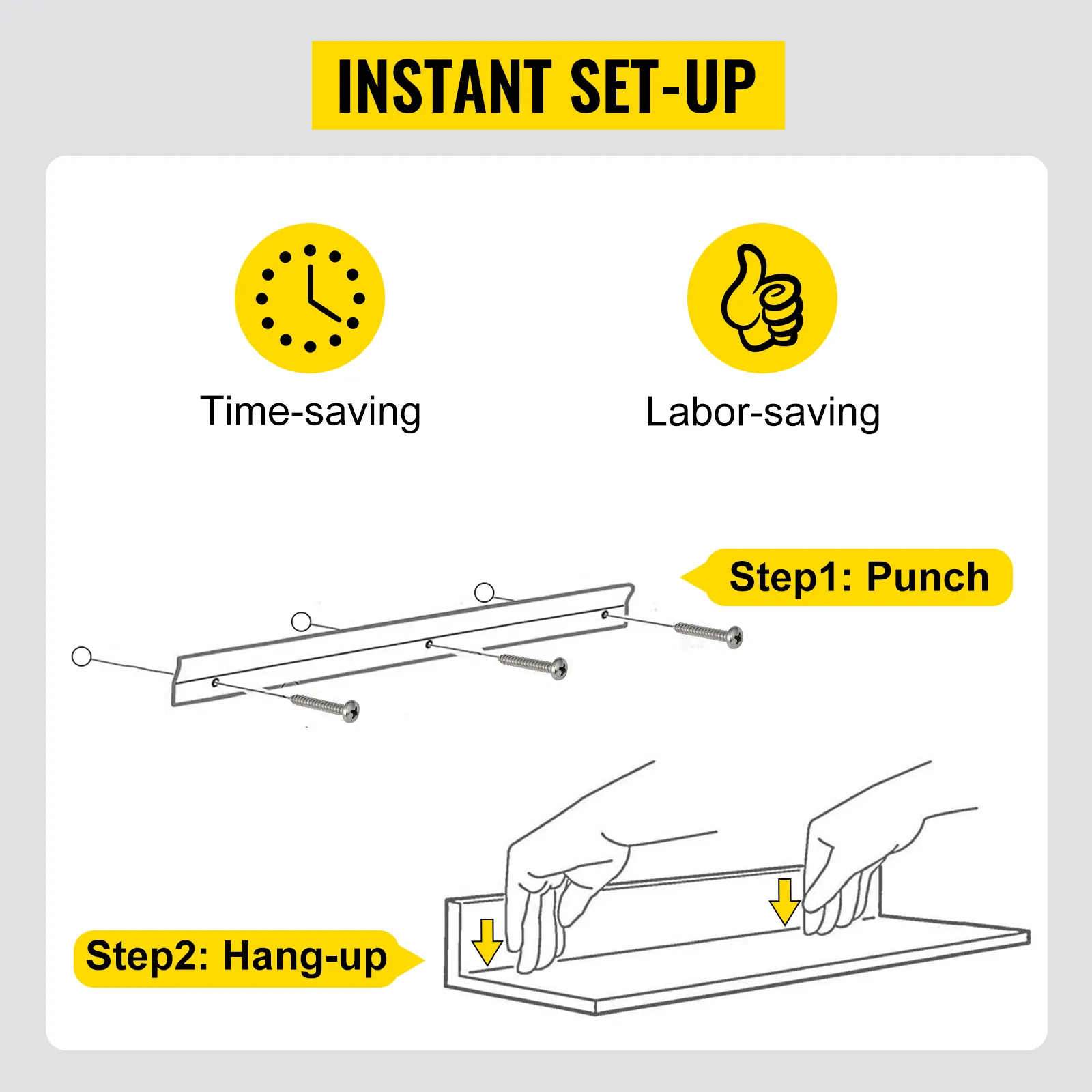 INSTANT SET-UP

Time-saving

Labor-saving

Step1: Punch

Step2: Hang-up