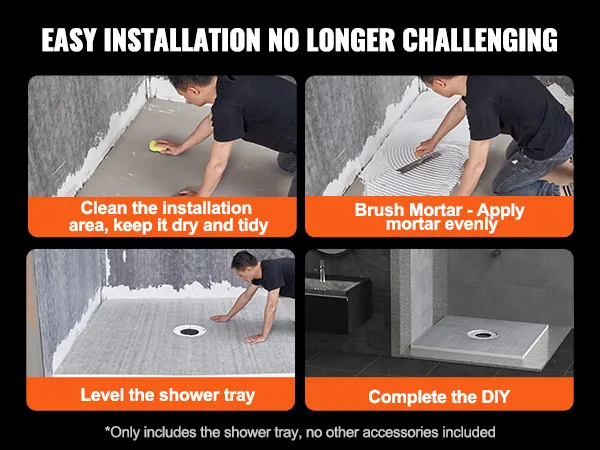 EASY INSTALLATION NO LONGER CHALLENGING

Clean the installation area, keep it dry and tidy

Brush Mortar - Apply mortar evenly

Level the shower tray

Complete the DIY

*Only includes the shower tray, no other accessories included