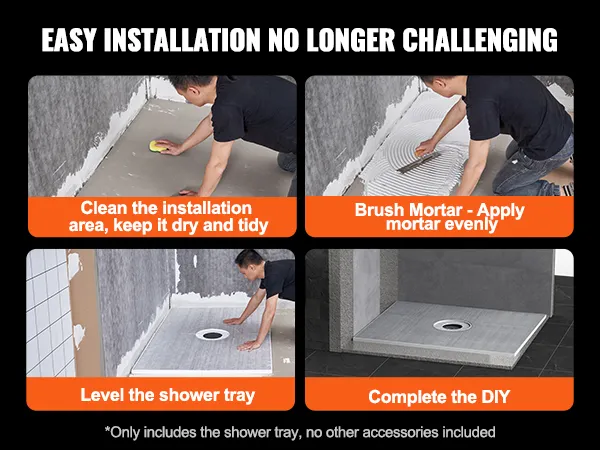 EASY INSTALLATION NO LONGER CHALLENGING

Clean the installation area, keep it dry and tidy

Brush Mortar - Apply mortar evenly

Level the shower tray

Complete the DIY

*Only includes the shower tray, no other accessories included