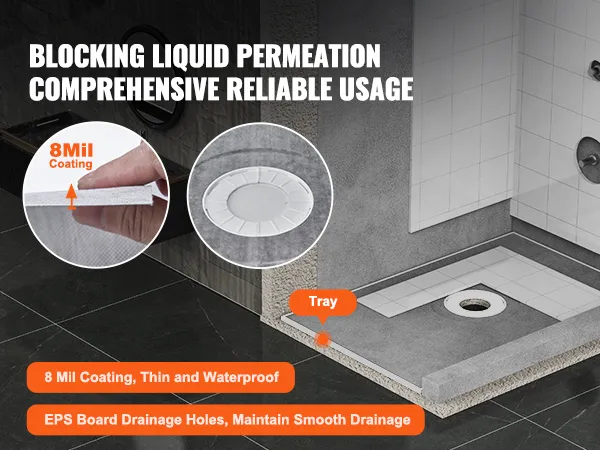 BLOCKING LIQUID PERMEATION
COMPREHENSIVE RELIABLE USAGE

8Mil
Coating

Tray

8 Mil Coating, Thin and Waterproof

EPS Board Drainage Holes, Maintain Smooth Drainage