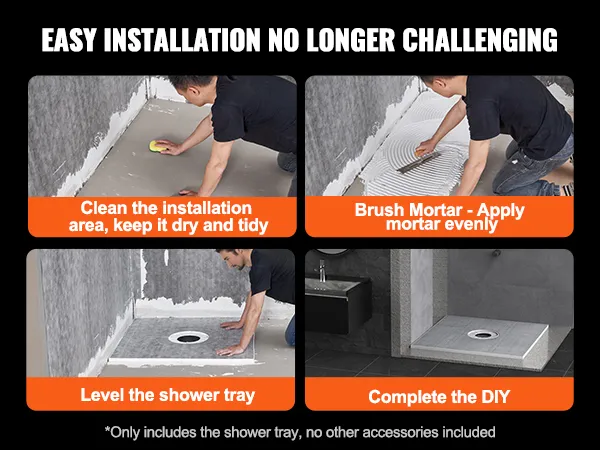 EASY INSTALLATION NO LONGER CHALLENGING

Clean the installation area, keep it dry and tidy

Brush Mortar - Apply mortar evenly

Level the shower tray

Complete the DIY

*Only includes the shower tray, no other accessories included