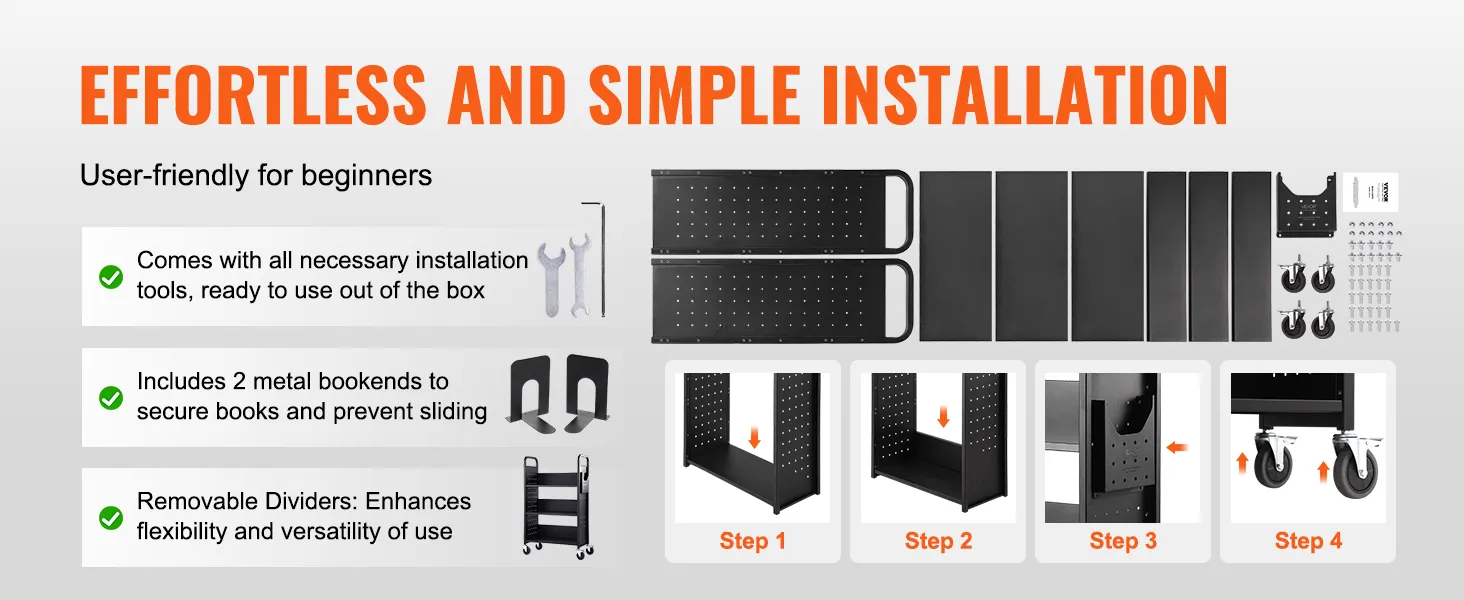 EFFORTLESS AND SIMPLE INSTALLATION

User-friendly for beginners

Comes with all necessary installation tools, ready to use out of the box

Includes 2 metal bookends to secure books and prevent sliding

Removable Dividers: Enhances flexibility and versatility of use

VEVOR

Step 1

Step 2

Step 3

Step 4