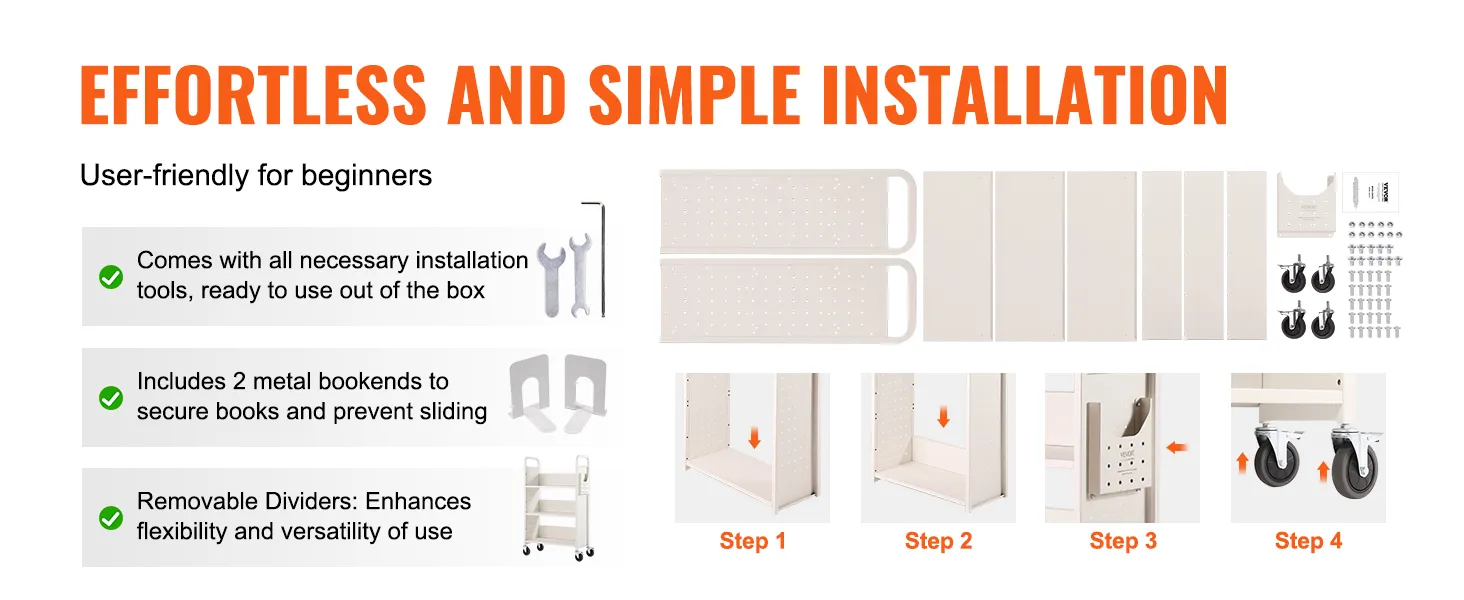 EFFORTLESS AND SIMPLE INSTALLATION

User-friendly for beginners

Comes with all necessary installation tools, ready to use out of the box

Includes 2 metal bookends to secure books and prevent sliding

Removable Dividers: Enhances flexibility and versatility of use

VEVOR

VEVOR

Step 1

Step 2

Step 3

Step 4