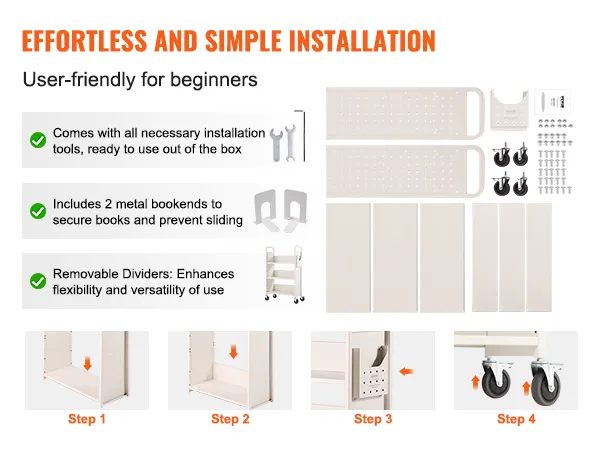 EFFORTLESS AND SIMPLE INSTALLATION

User-friendly for beginners

Comes with all necessary installation tools, ready to use out of the box

Includes 2 metal bookends to secure books and prevent sliding

Removable Dividers: Enhances flexibility and versatility of use

Step 1

Step 2

Step 3

Step 4