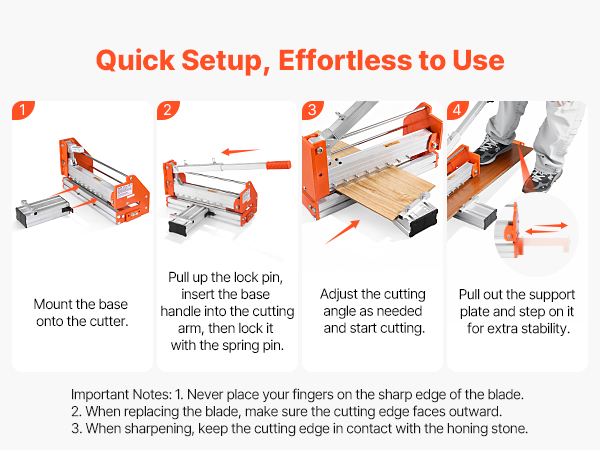 Quick Setup, Effortless to Use

1

Mount the base onto the cutter.

2

Pull up the lock pin, insert the base handle into the cutting arm, then lock it with the spring pin.

3

Adjust the cutting angle as needed and start cutting.

4

Pull out the support plate and step on it for extra stability.

Important Notes: 1. Never place your fingers on the sharp edge of the blade.
2. When replacing the blade, make sure the cutting edge faces outward.
3. When sharpening, keep the cutting edge in contact with the honing stone.