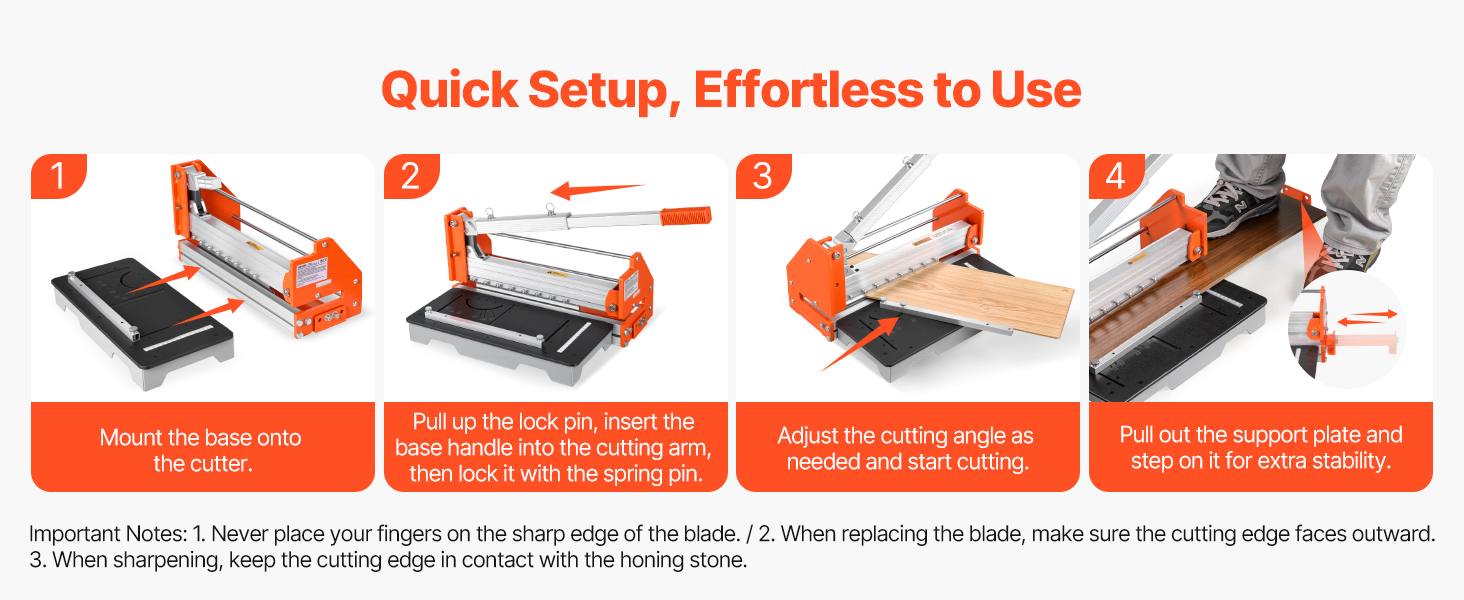 Quick Setup, Effortless to Use

1

Mount the base onto the cutter.

2

Pull up the lock pin, insert the base handle into the cutting arm, then lock it with the spring pin.

3

Adjust the cutting angle as needed and start cutting.

4

Pull out the support plate and step on it for extra stability.

Important Notes: 1. Never place your fingers on the sharp edge of the blade. / 2. When replacing the blade, make sure the cutting edge faces outward. 3. When sharpening, keep the cutting edge in contact with the honing stone.