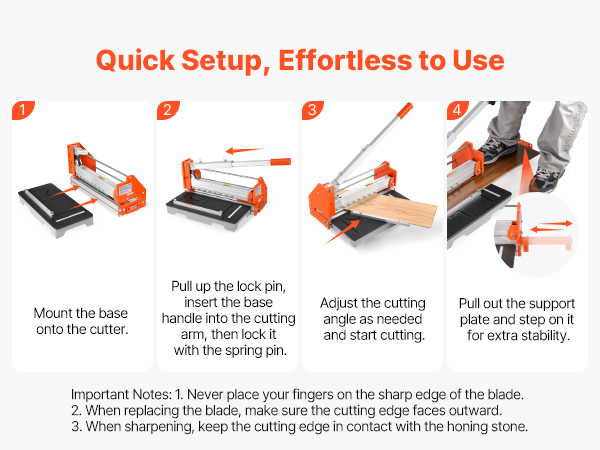 Quick Setup, Effortless to Use

1

Mount the base onto the cutter.

2

Pull up the lock pin, insert the base handle into the cutting arm, then lock it with the spring pin.

3

Adjust the cutting angle as needed and start cutting.

4

Pull out the support plate and step on it for extra stability.

Important Notes: 1. Never place your fingers on the sharp edge of the blade.
2. When replacing the blade, make sure the cutting edge faces outward.
3. When sharpening, keep the cutting edge in contact with the honing stone.