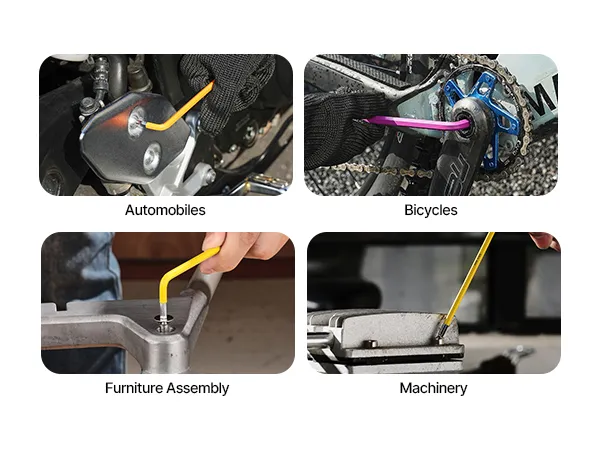 Automobiles

Bicycles

Furniture Assembly

Machinery