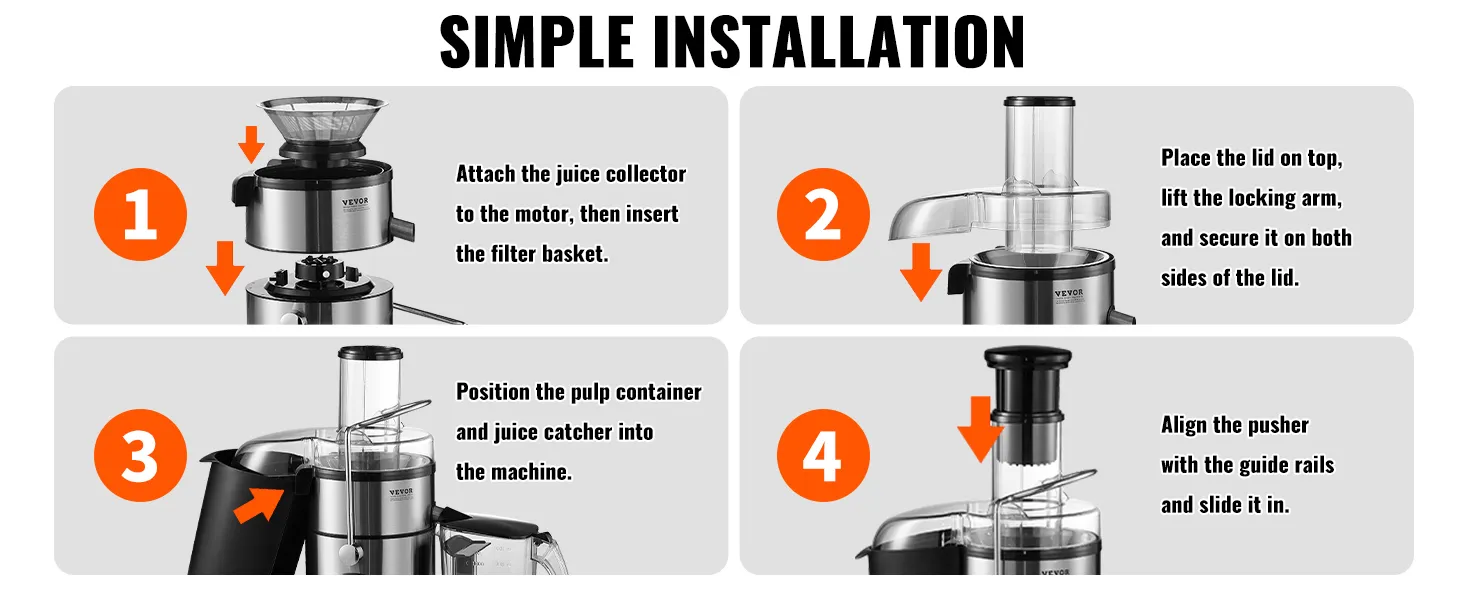 SIMPLE INSTALLATION

1

VEVOR

Attach the juice collector to the motor, then insert the filter basket.

2

VEVOR

Place the lid on top, lift the locking arm, and secure it on both sides of the lid.

3

VEVOR

Position the pulp container and juice catcher into the machine.

4

VEVOR

Align the pusher with the guide rails and slide it in.