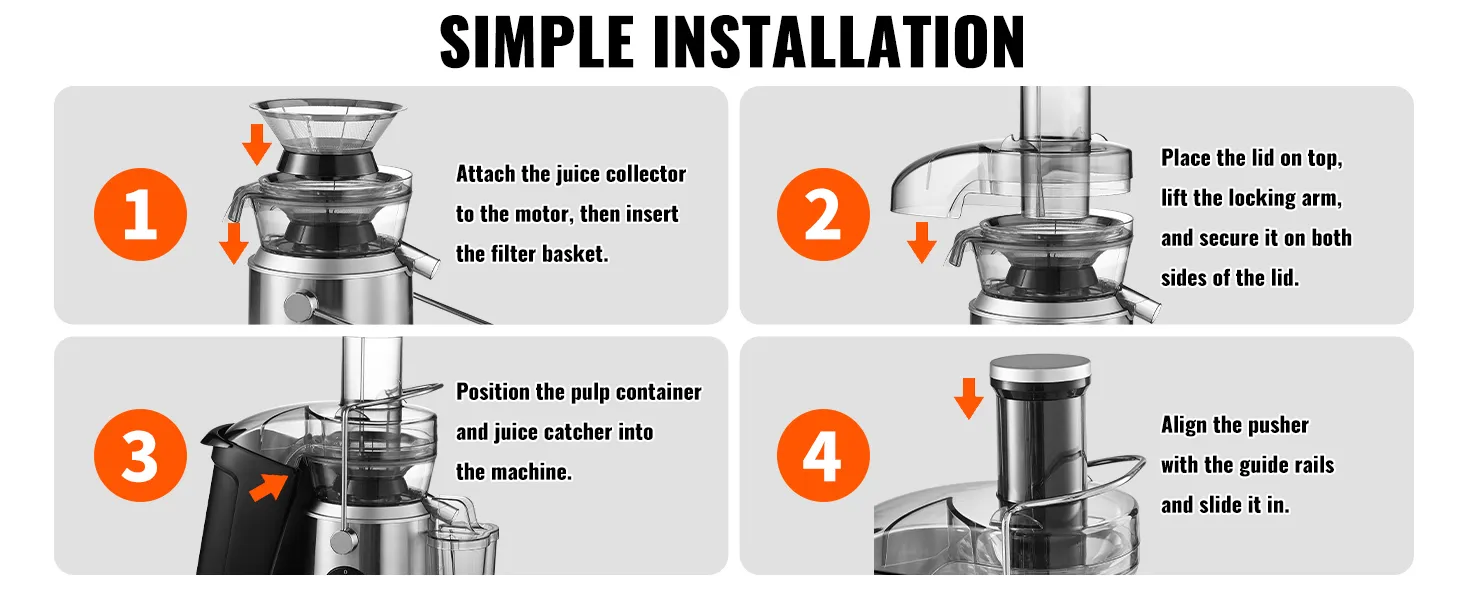 SIMPLE INSTALLATION

1

Attach the juice collector to the motor, then insert the filter basket.

2

Place the lid on top, lift the locking arm, and secure it on both sides of the lid.

3

Position the pulp container and juice catcher into the machine.

4

Align the pusher with the guide rails and slide it in.