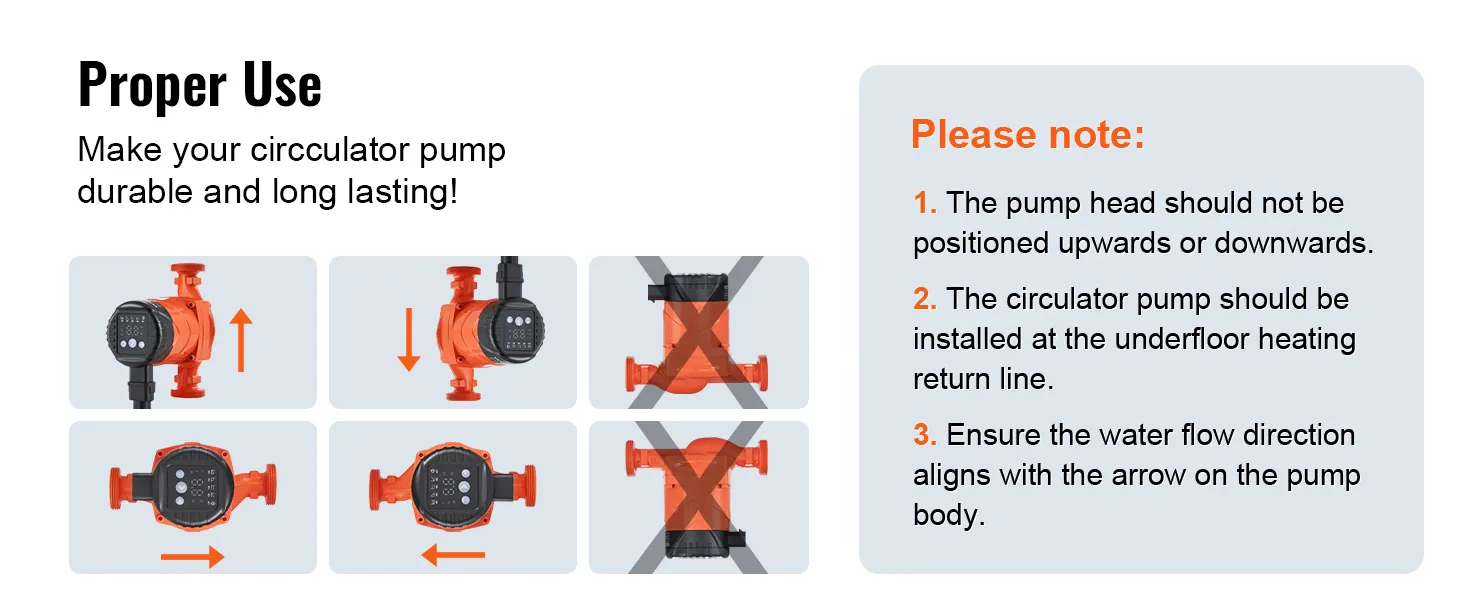 Proper Use

Make your circculator pump durable and long lasting!

Please note:

1. The pump head should not be positioned upwards or downwards.

2. The circulator pump should be installed at the underfloor heating return line.

3. Ensure the water flow direction aligns with the arrow on the pump body.