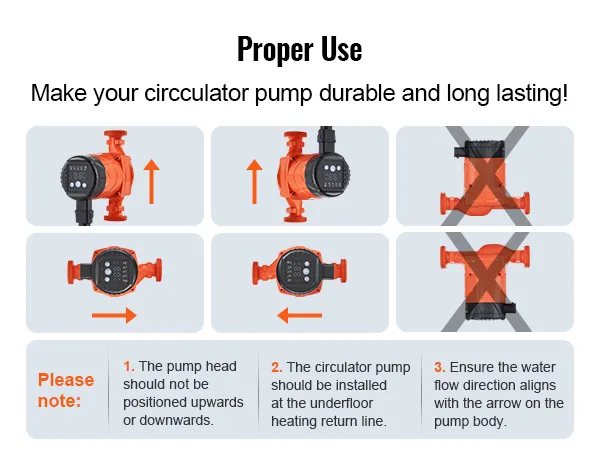 Proper Use

Make your circculator pump durable and long lasting!

Please note:

1. The pump head should not be positioned upwards or downwards.

2. The circulator pump should be installed at the underfloor heating return line.

3. Ensure the water flow direction aligns with the arrow on the pump body.