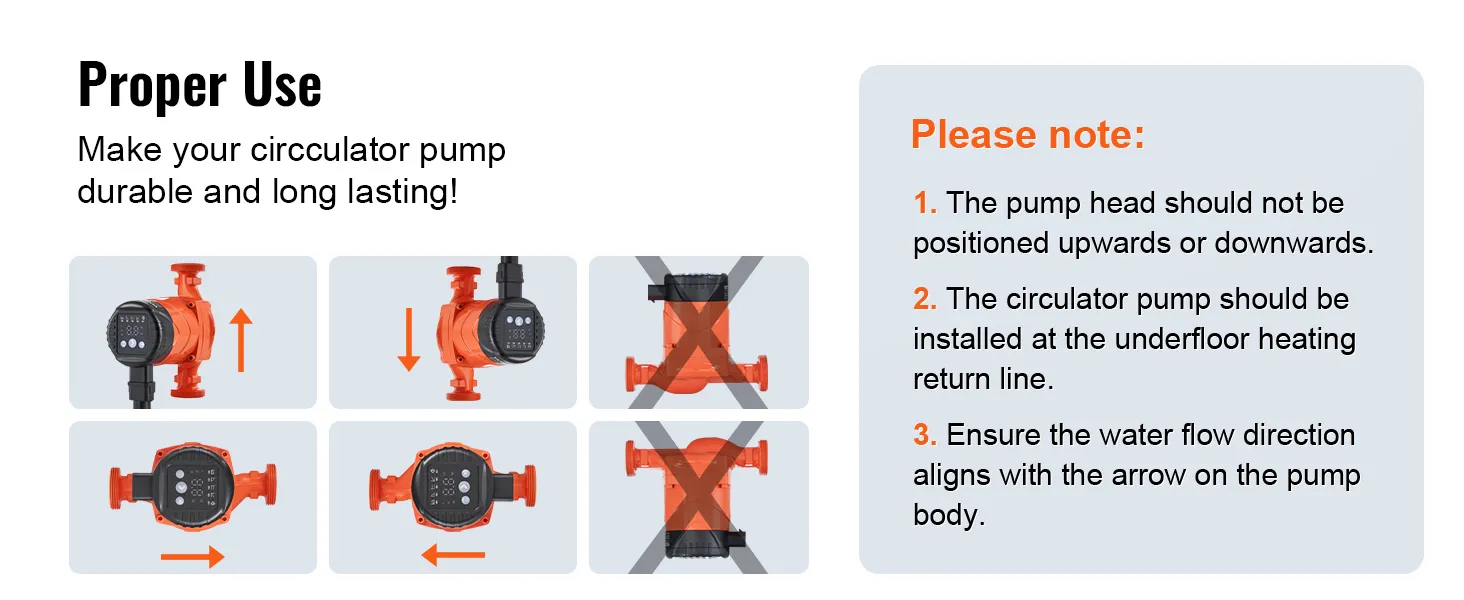 Proper Use

Make your circculator pump durable and long lasting!

Please note:

1. The pump head should not be positioned upwards or downwards.

2. The circulator pump should be installed at the underfloor heating return line.

3. Ensure the water flow direction aligns with the arrow on the pump body.