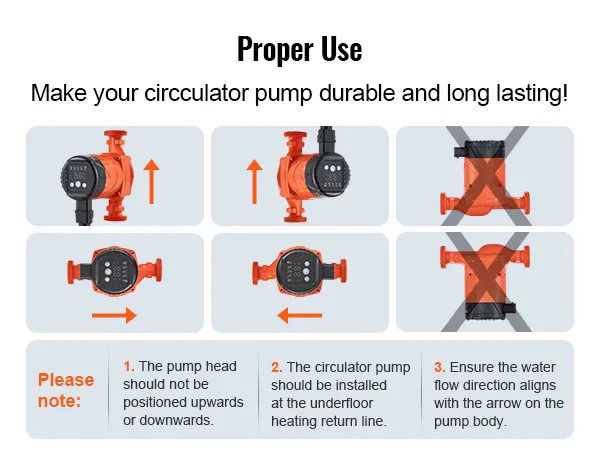 Proper Use

Make your circculator pump durable and long lasting!

Please note:

1. The pump head should not be positioned upwards or downwards.

2. The circulator pump should be installed at the underfloor heating return line.

3. Ensure the water flow direction aligns with the arrow on the pump body.