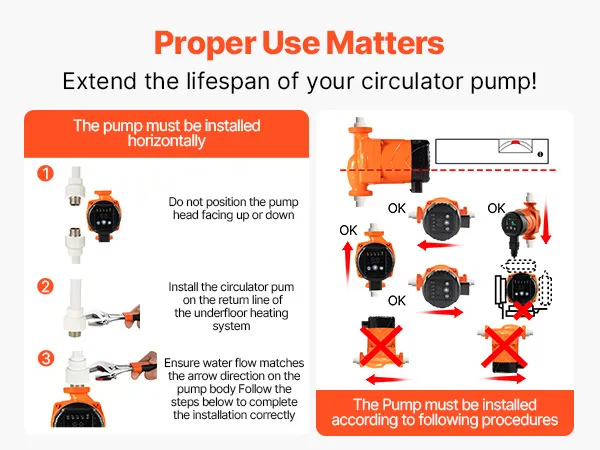 Proper Use Matters

Extend the lifespan of your circulator pump!

The pump must be installed horizontally

1

Do not position the pump head facing up or down

2

Install the circulator pum on the return line of the underfloor heating system

3

Ensure water flow matches the arrow direction on the pump body Follow the steps below to complete the installation correctly

OK

OK

OK

OK

The Pump must be installed according to following procedures