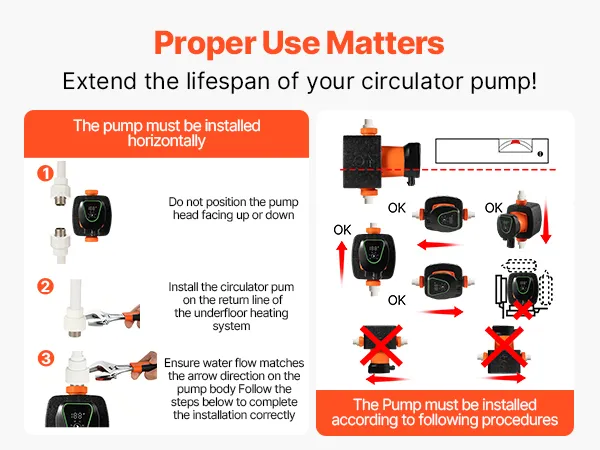 Proper Use Matters

Extend the lifespan of your circulator pump!

The pump must be installed horizontally

1

Do not position the pump head facing up or down

2

Install the circulator pum on the return line of the underfloor heating system

3

Ensure water flow matches the arrow direction on the pump body Follow the steps below to complete the installation correctly

OK

OK

OK

OK

The Pump must be installed according to following procedures