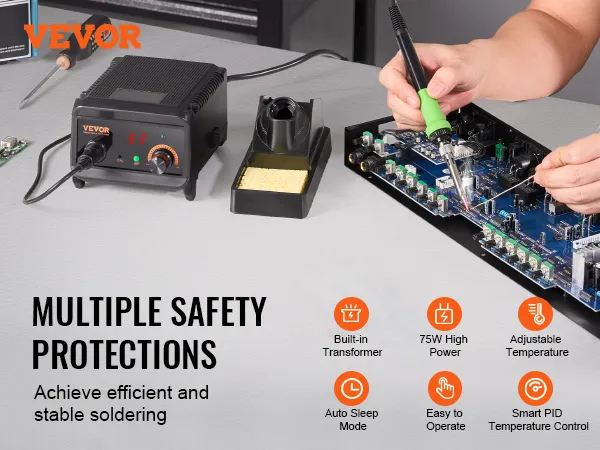 VEVOR

VEVOR

MULTIPLE SAFETY PROTECTIONS

Achieve efficient and stable soldering

Built-in Transformer

75W High Power

Adjustable Temperature

Auto Sleep Mode

Easy to Operate

Smart PID Temperature Control