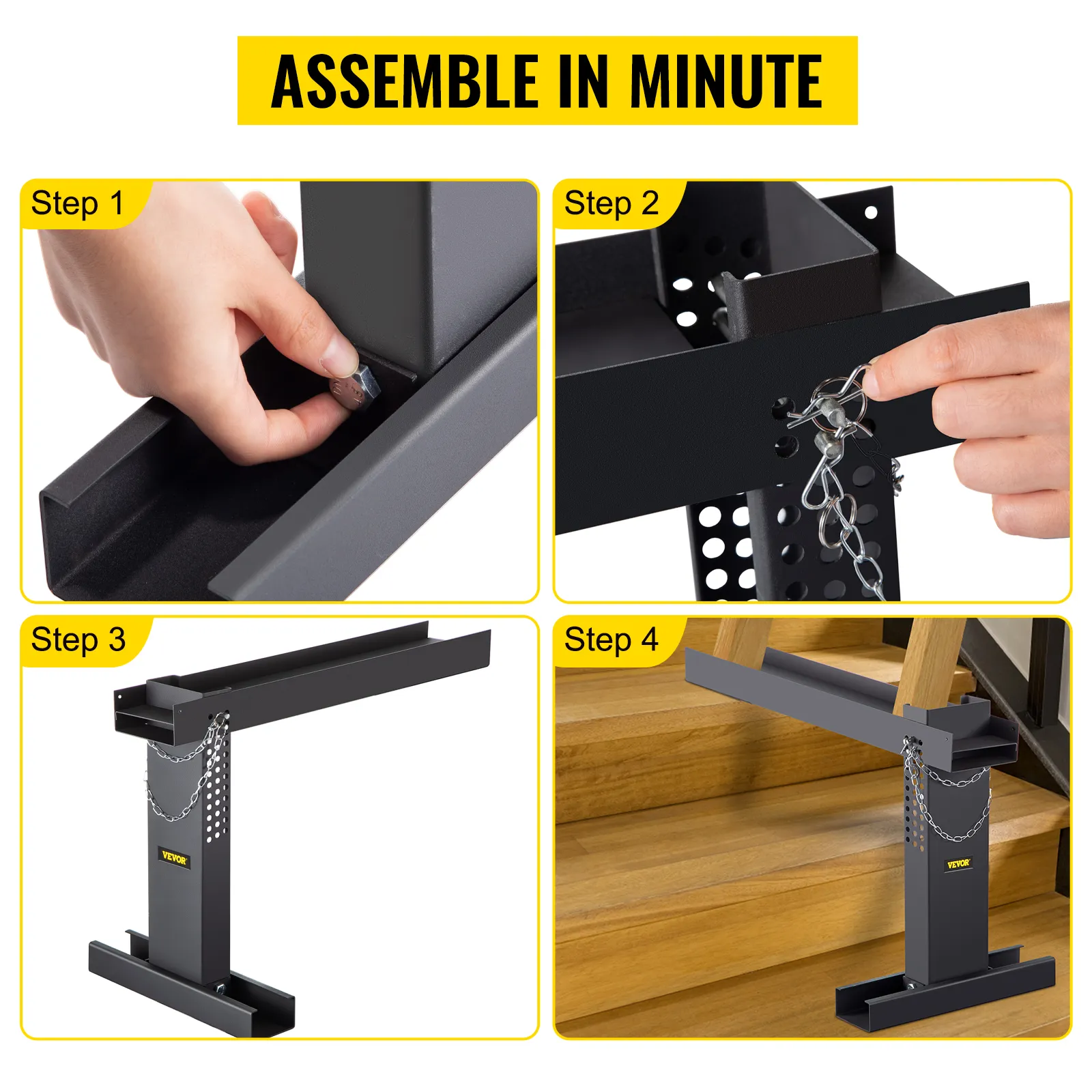 ASSEMBLE IN MINUTE

Step 1

Step 2

Step 3

VEVOR

Step 4

VEVOR