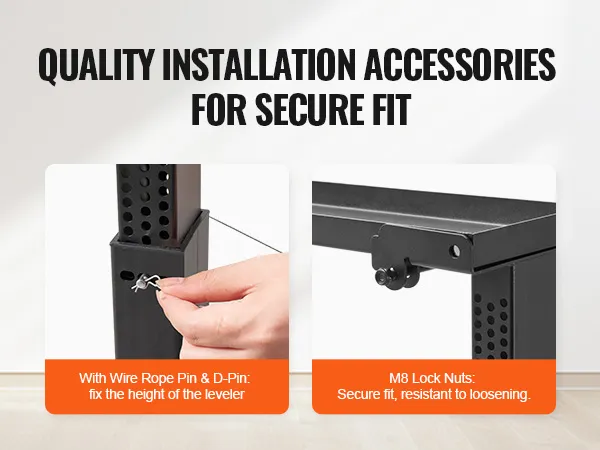 QUALITY INSTALLATION ACCESSORIES FOR SECURE FIT

With Wire Rope Pin & D-Pin: fix the height of the leveler

M8 Lock Nuts: Secure fit, resistant to loosening.