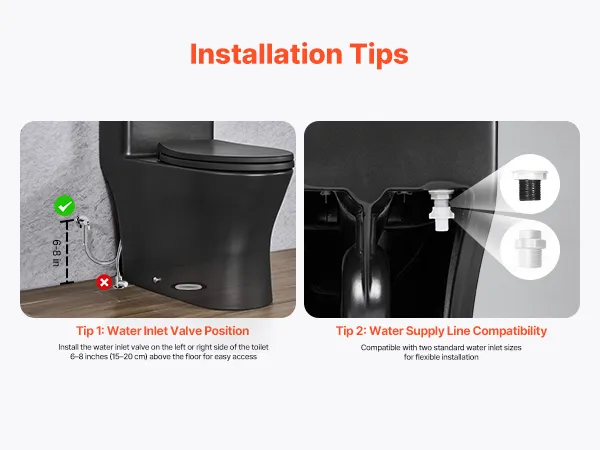 Installation Tips

6-8 in

Tip 1: Water Inlet Valve Position

Install the water inlet valve on the left or right side of the toilet 6–8 inches (15–20 cm) above the floor for easy access

Tip 2: Water Supply Line Compatibility

Compatible with two standard water inlet sizes for flexible installation